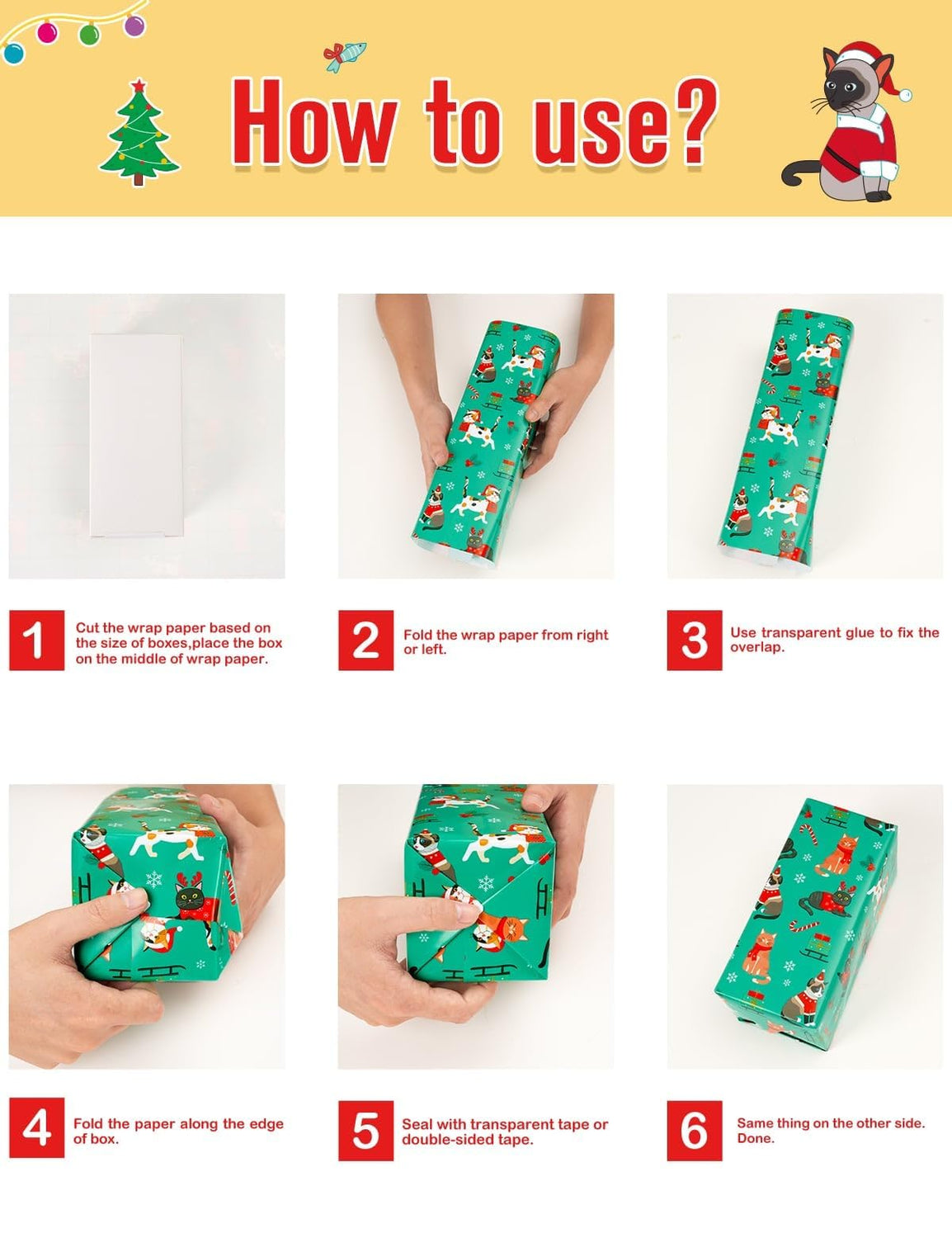 How to use?

1 Cut the wrap paper based on the size of boxes,place the box on the middle of wrap paper.

2 Fold the wrap paper from right or left.

3 Use transparent glue to fix the overlap.

4 Fold the paper along the edge of box.

5 Seal with transparent tape or double-sided tape.

6 Same thing on the other side. Done.