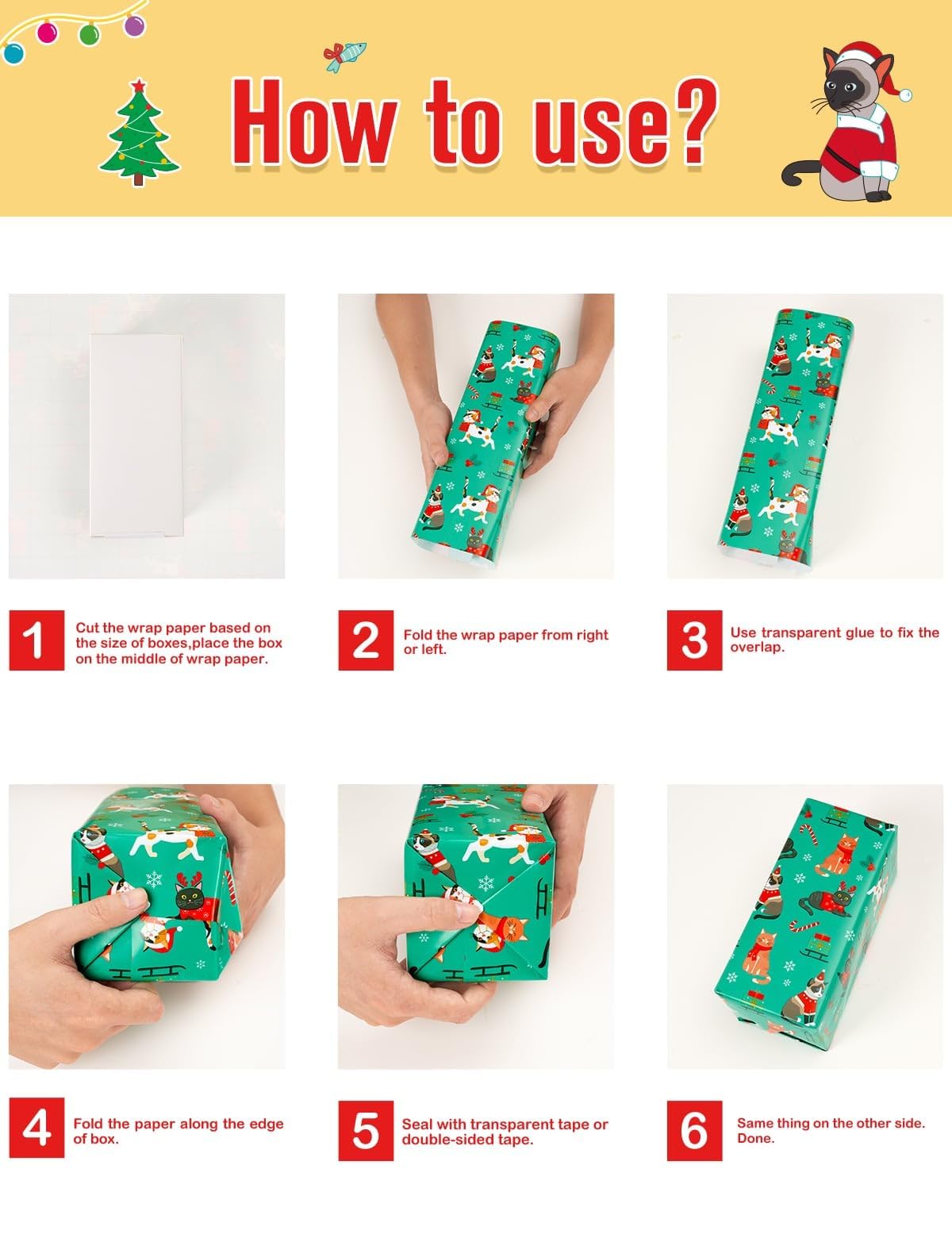 How to use?

1 Cut the wrap paper based on the size of boxes,place the box on the middle of wrap paper.

2 Fold the wrap paper from right or left.

3 Use transparent glue to fix the overlap.

4 Fold the paper along the edge of box.

5 Seal with transparent tape or double-sided tape.

6 Same thing on the other side. Done.