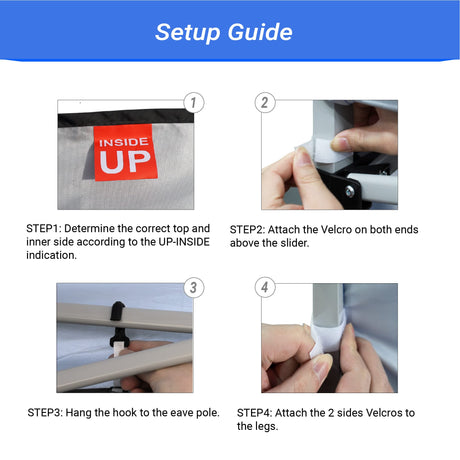 Setup Guide

1

INSIDE
UP

STEP1: Determine the correct top and inner side according to the UP-INSIDE indication.

2

STEP2: Attach the Velcro on both ends above the slider.

3

STEP3: Hang the hook to the eave pole.

4

STEP4: Attach the 2 sides Velcros to the legs.