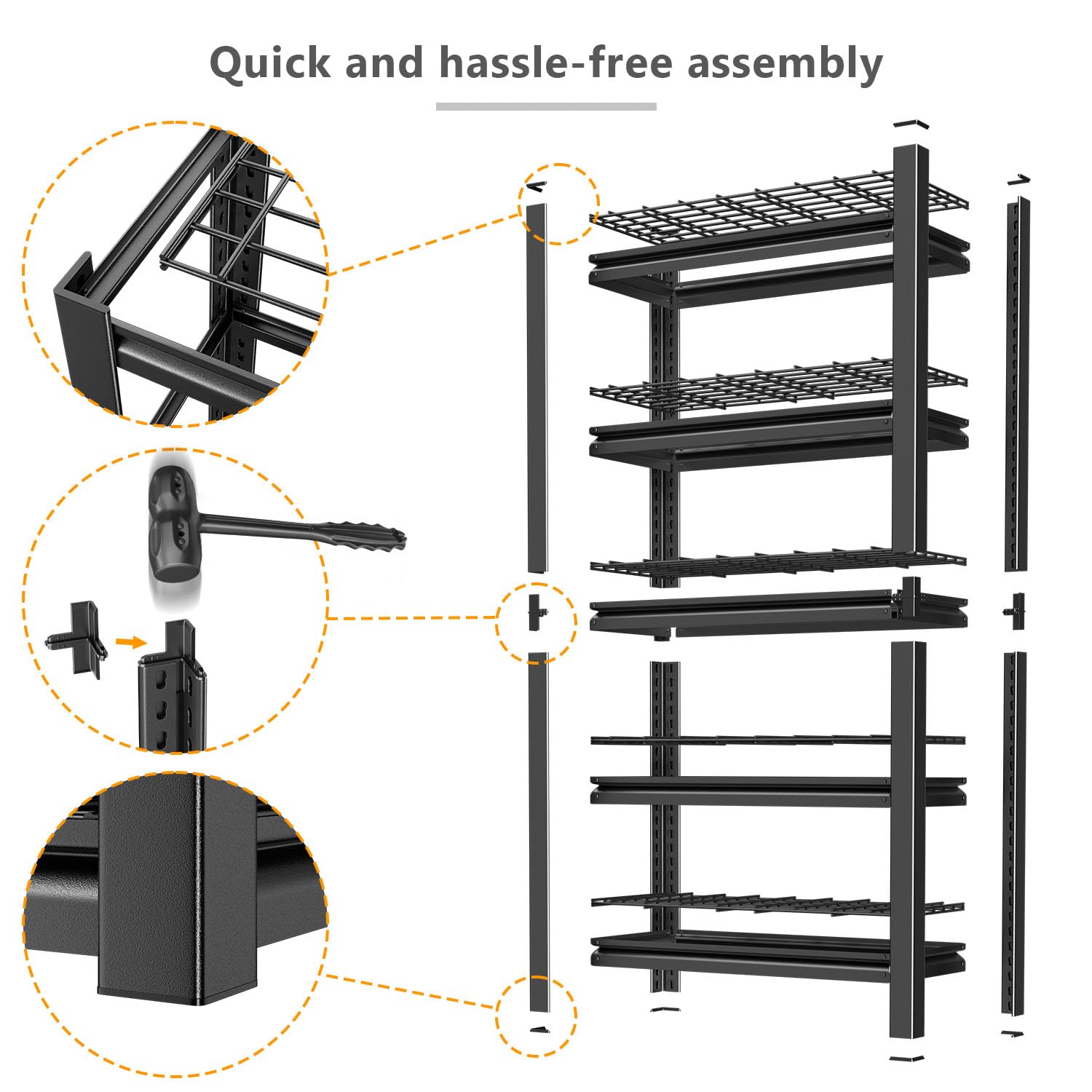 Quick and hassle-free assembly