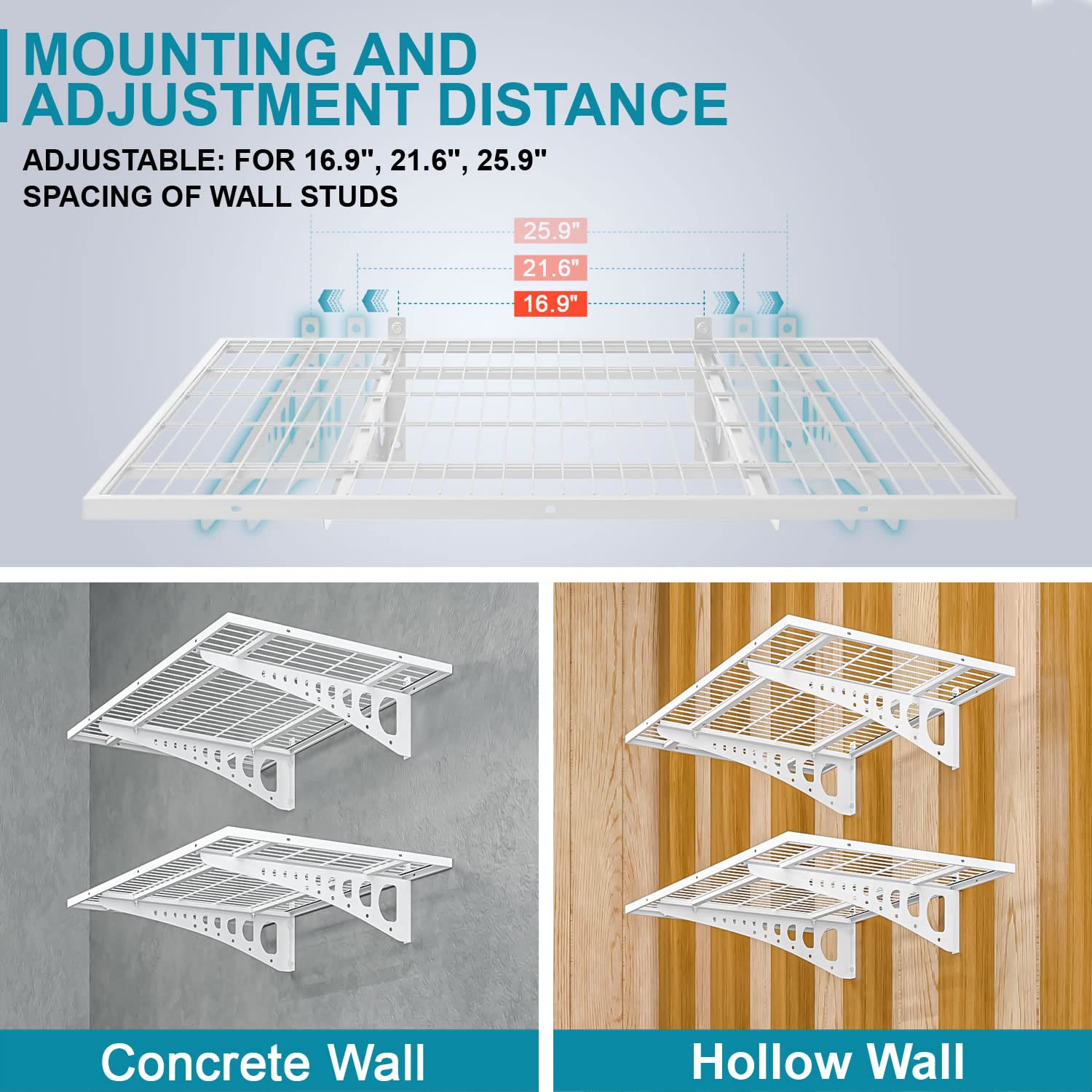 MOUNTING AND ADJUSTMENT DISTANCE

ADJUSTABLE: FOR 16.9", 21.6", 25.9" SPACING OF WALL STUDS

25.9"

21.6"

16.9"

Concrete Wall

Hollow Wall