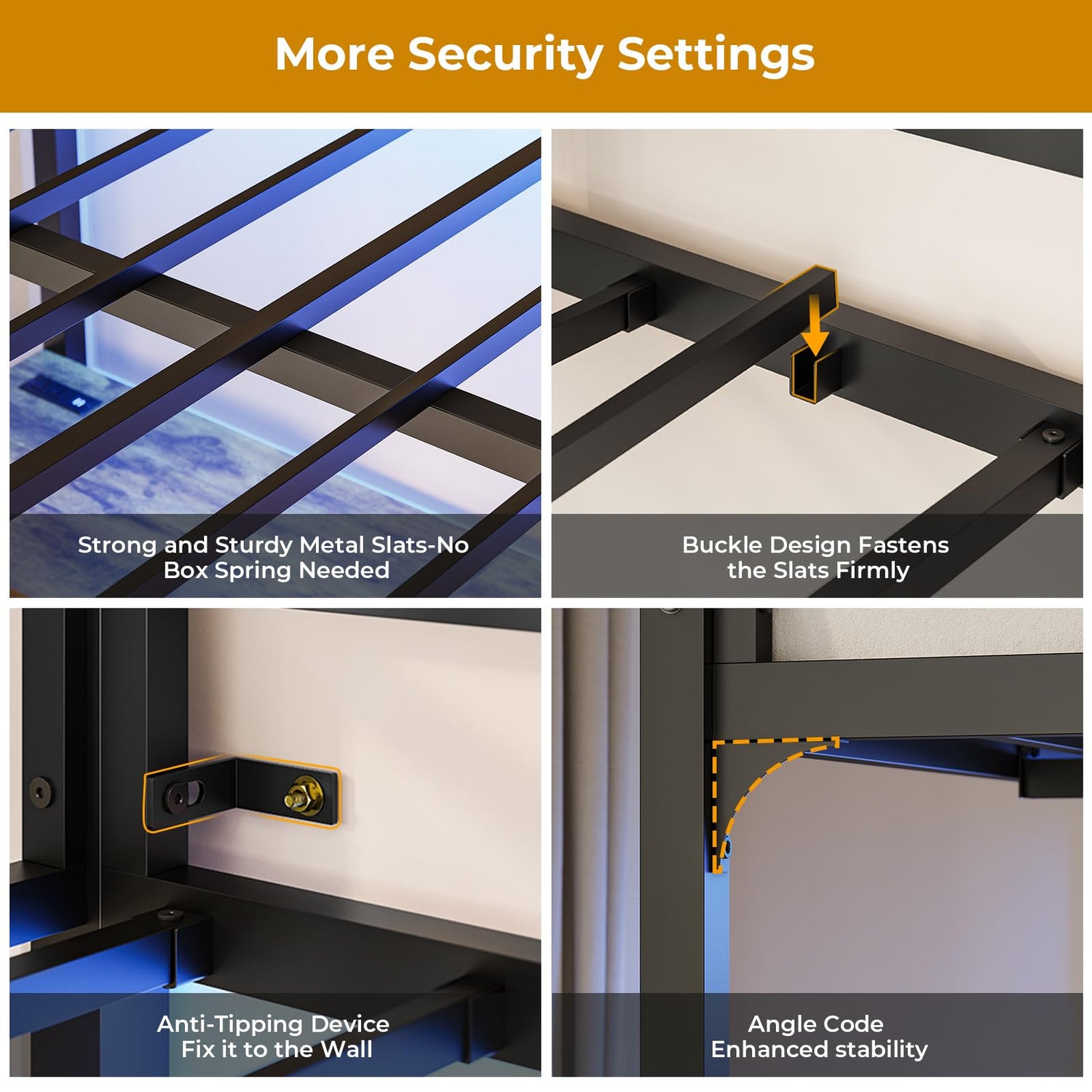 More Security Settings

Strong and Sturdy Metal Slats-No Box Spring Needed

Buckle Design Fastens the Slats Firmly

Anti-Tipping Device Fix it to the Wall

Angle Code Enhanced stability