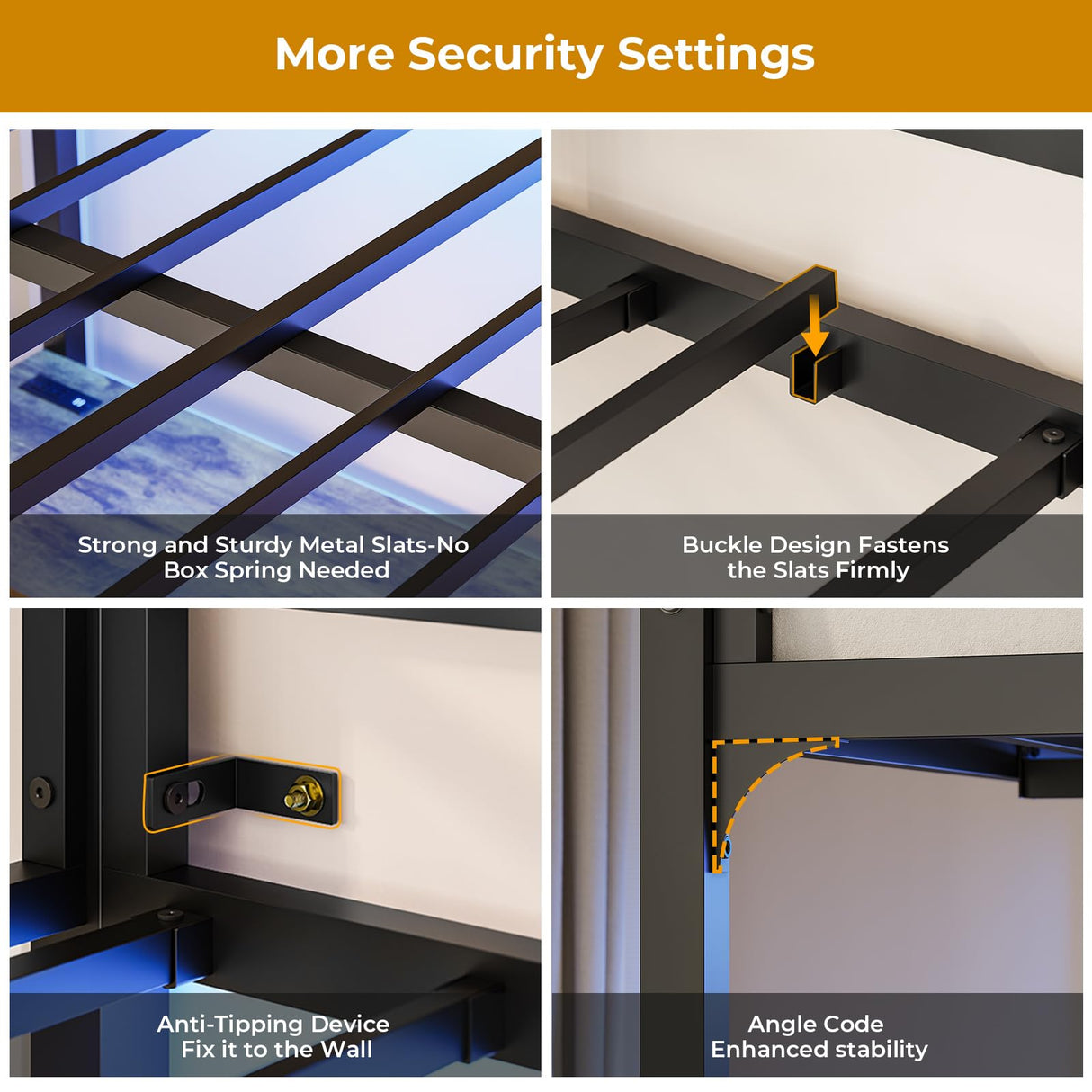 More Security Settings

Strong and Sturdy Metal Slats-No Box Spring Needed

Buckle Design Fastens the Slats Firmly

Anti-Tipping Device Fix it to the Wall

Angle Code Enhanced stability