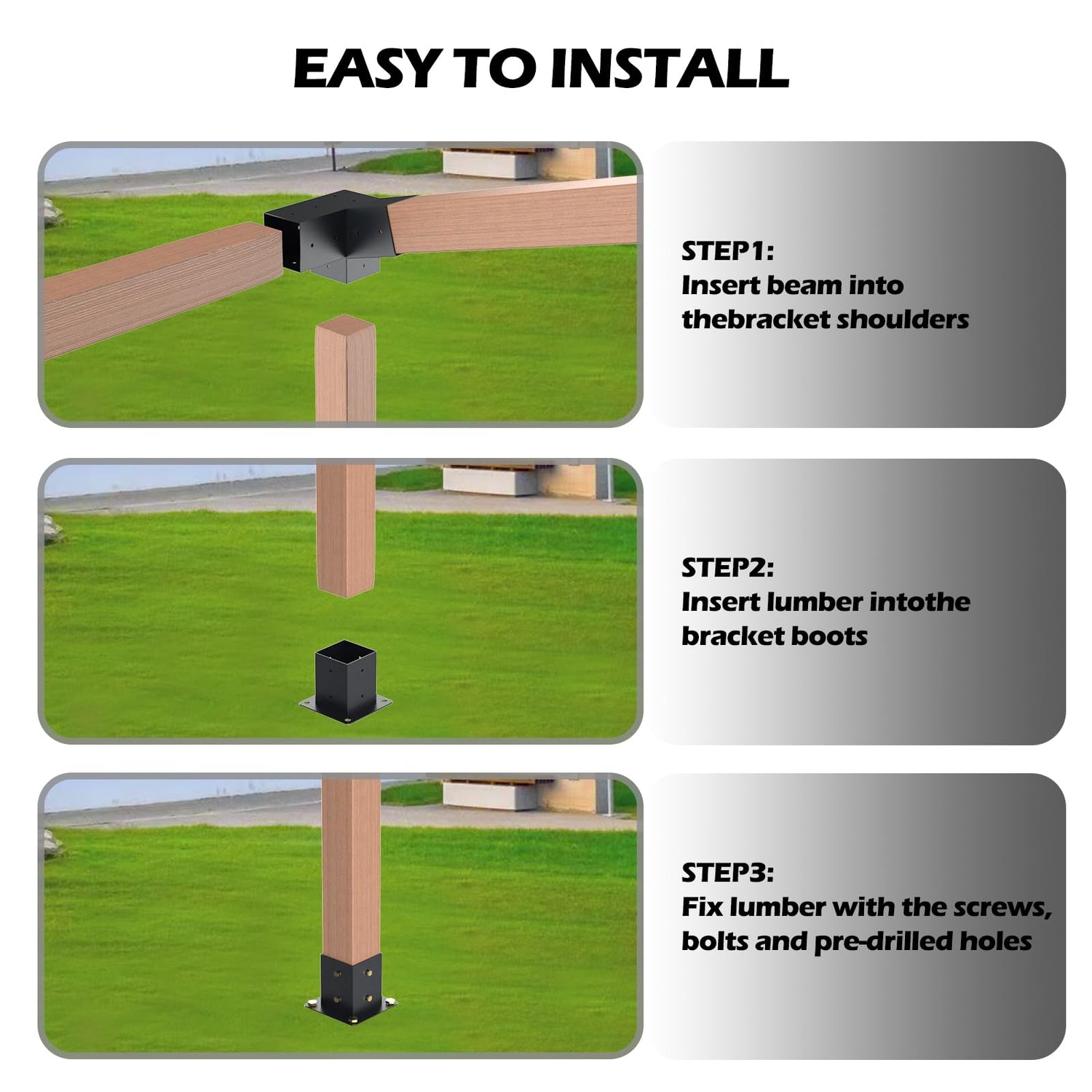 EASY TO INSTALL

STEP1:
Insert beam into thebracket shoulders

STEP2:
Insert lumber intothe bracket boots

STEP3:
Fix lumber with the screws, bolts and pre-drilled holes