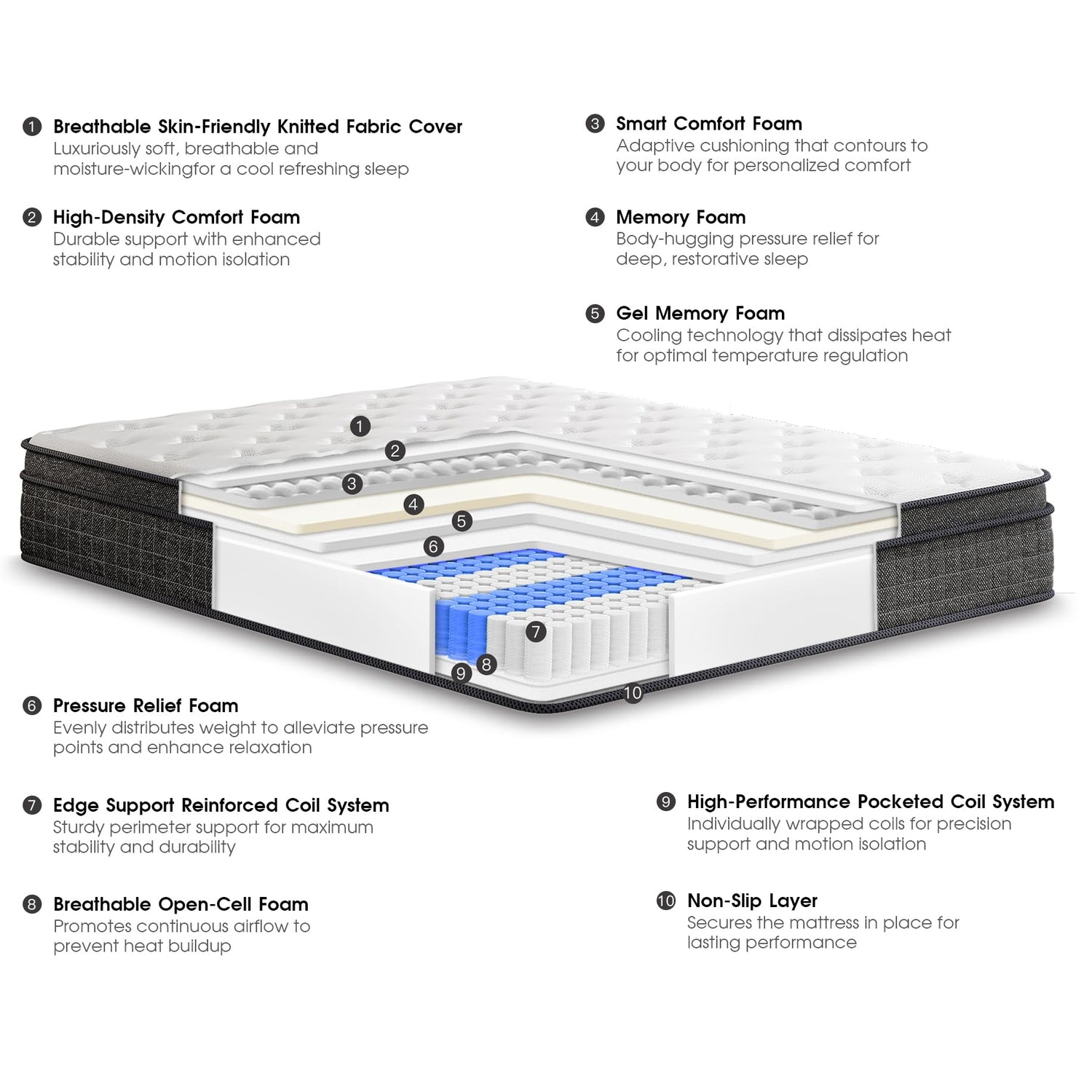 1 Breathable Skin-Friendly Knitted Fabric Cover
Luxuriously soft, breathable and moisture-wickingfor a cool refreshing sleep

2 High-Density Comfort Foam
Durable support with enhanced stability and motion isolation

3 Smart Comfort Foam
Adaptive cushioning that contours to your body for personalized comfort

4 Memory Foam
Body-hugging pressure relief for deep, restorative sleep

5 Gel Memory Foam
Cooling technology that dissipates heat for optimal temperature regulation

1
2
3
4
5
6
7
8
9
10

6 Pressure Relief Foam
Evenly distributes weight to alleviate pressure points and enhance relaxation

7 Edge Support Reinforced Coil System
Sturdy perimeter support for maximum stability and durability

8 Breathable Open-Cell Foam
Promotes continuous airflow to prevent heat buildup

9 High-Performance Pocketed Coil System
Individually wrapped coils for precision support and motion isolation

10 Non-Slip Layer
Secures the mattress in place for lasting performance