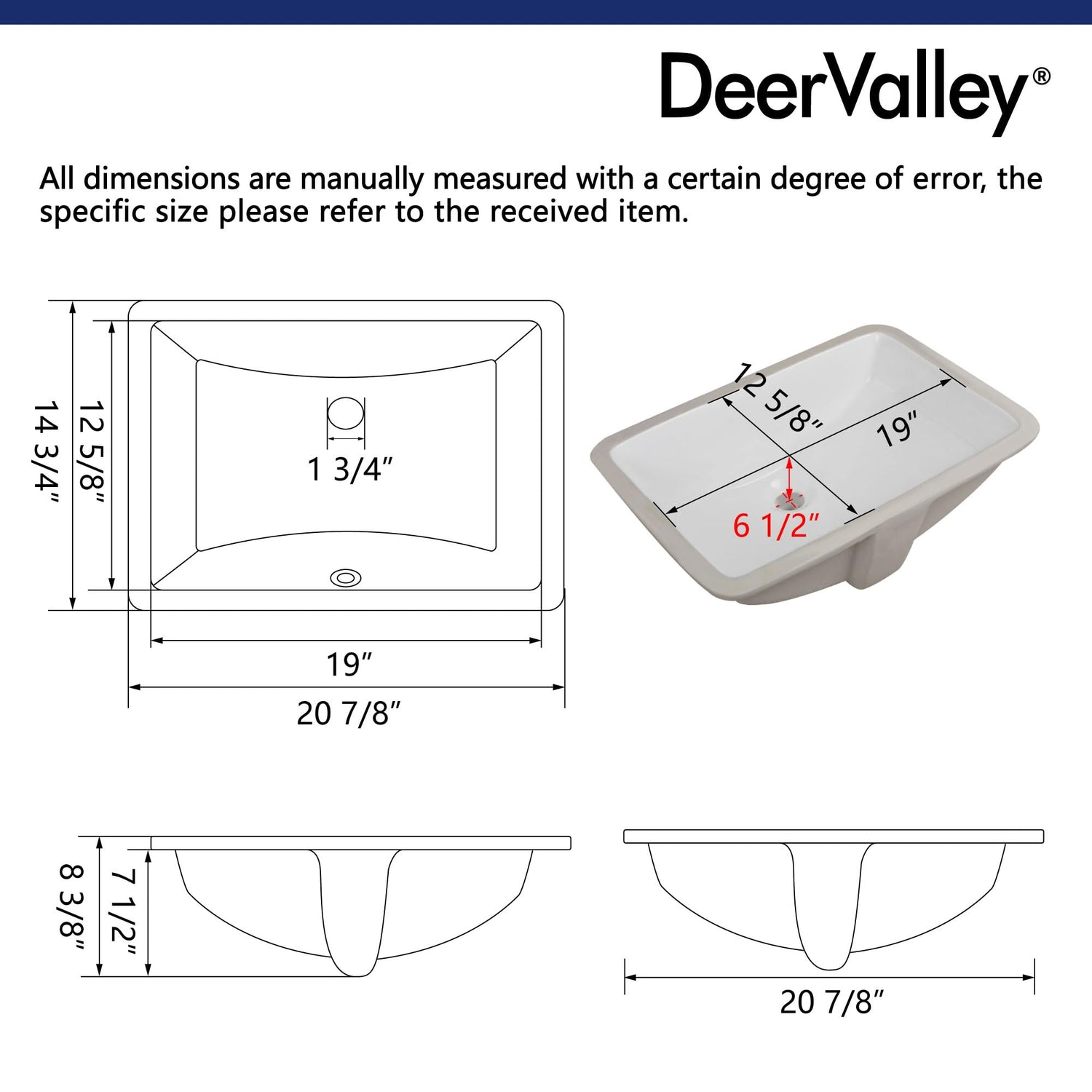 DeerValley®

All dimensions are manually measured with a certain degree of error, the specific size please refer to the received item.

14 3/4″
12 5/8″
1 3/4″
19″
20 7/8″

12 5/8″
19″
6 1/2″

8 3/8″
7 1/2″

20 7/8″