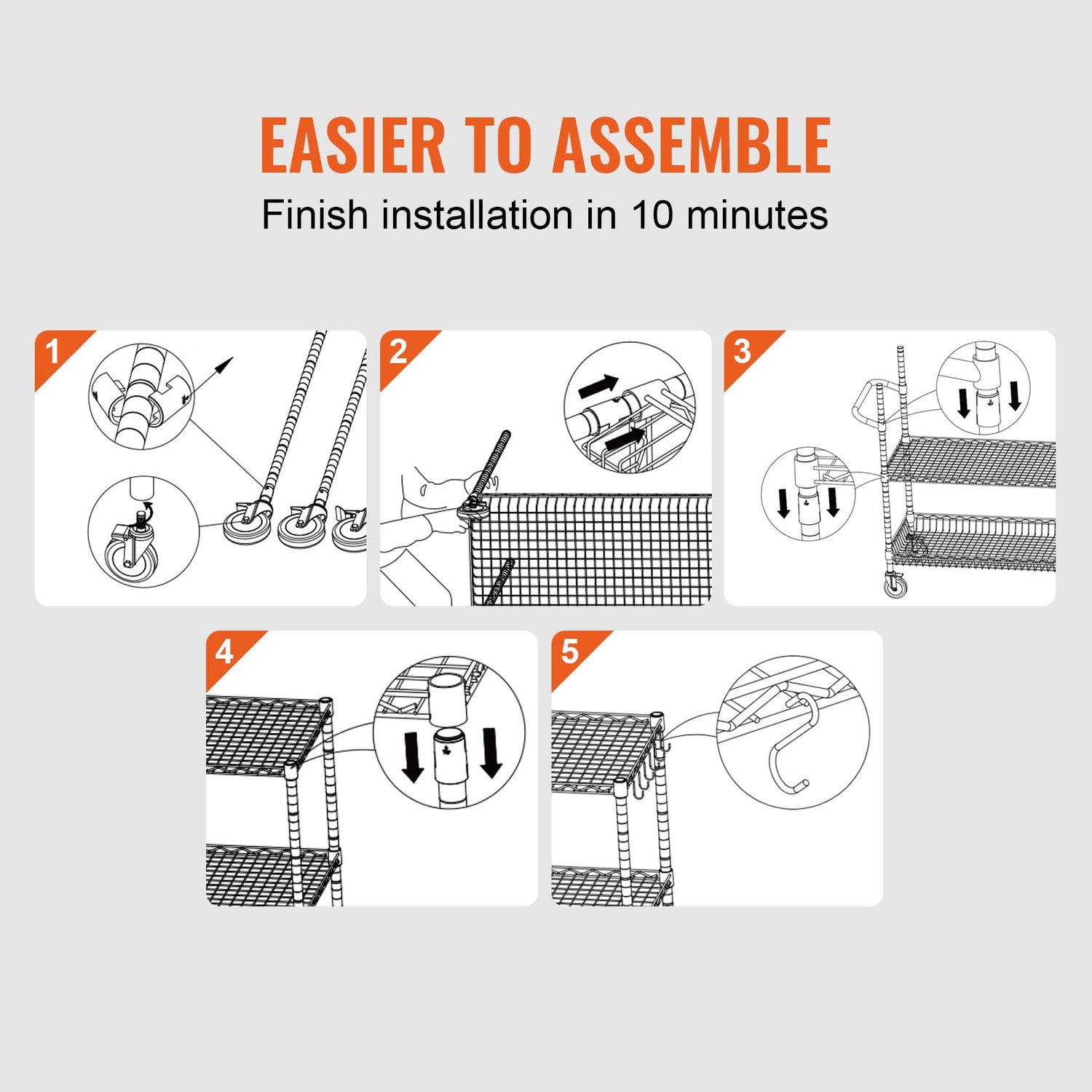 EASIER TO ASSEMBLE

Finish installation in 10 minutes

1

2

3

4

5