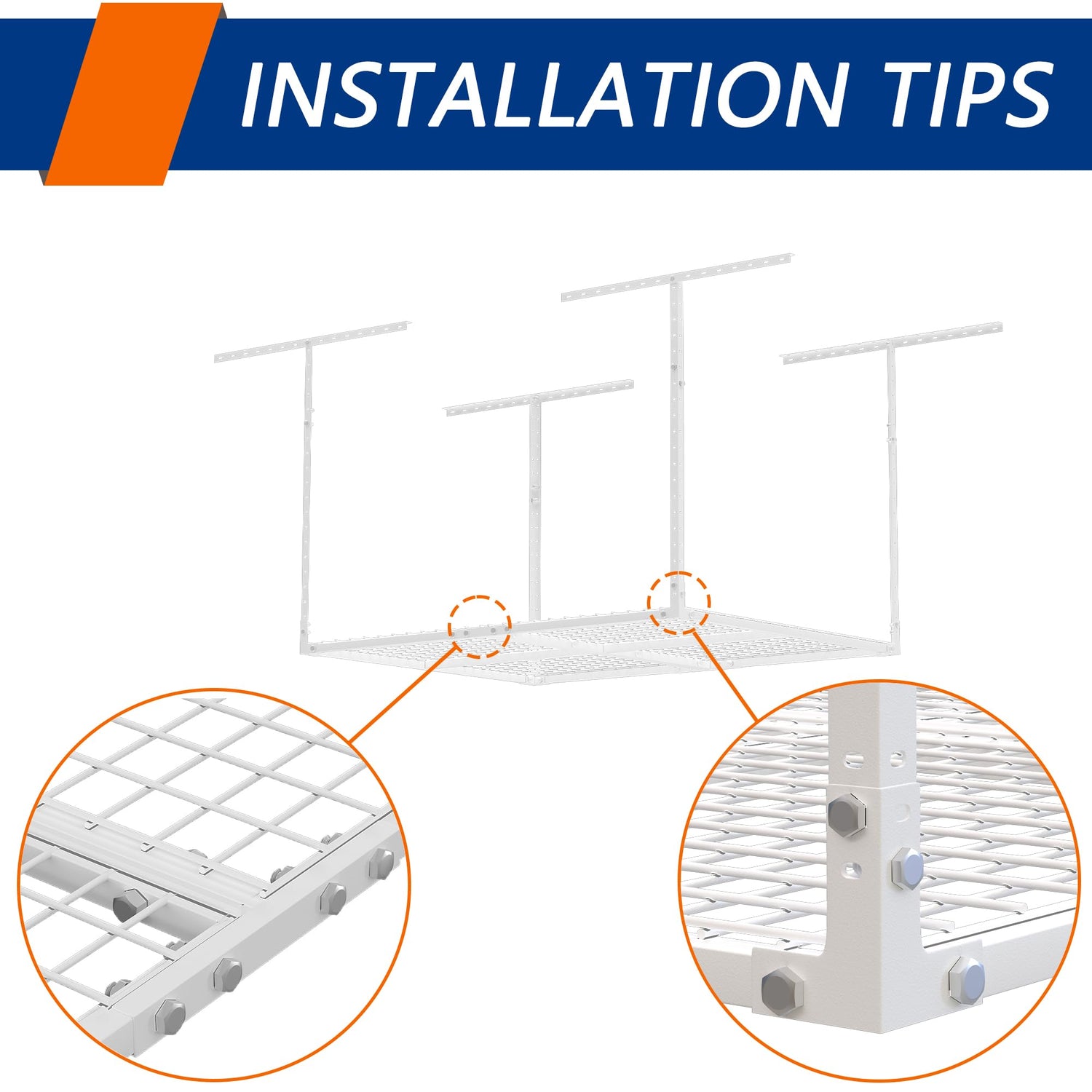 INSTALLATION TIPS