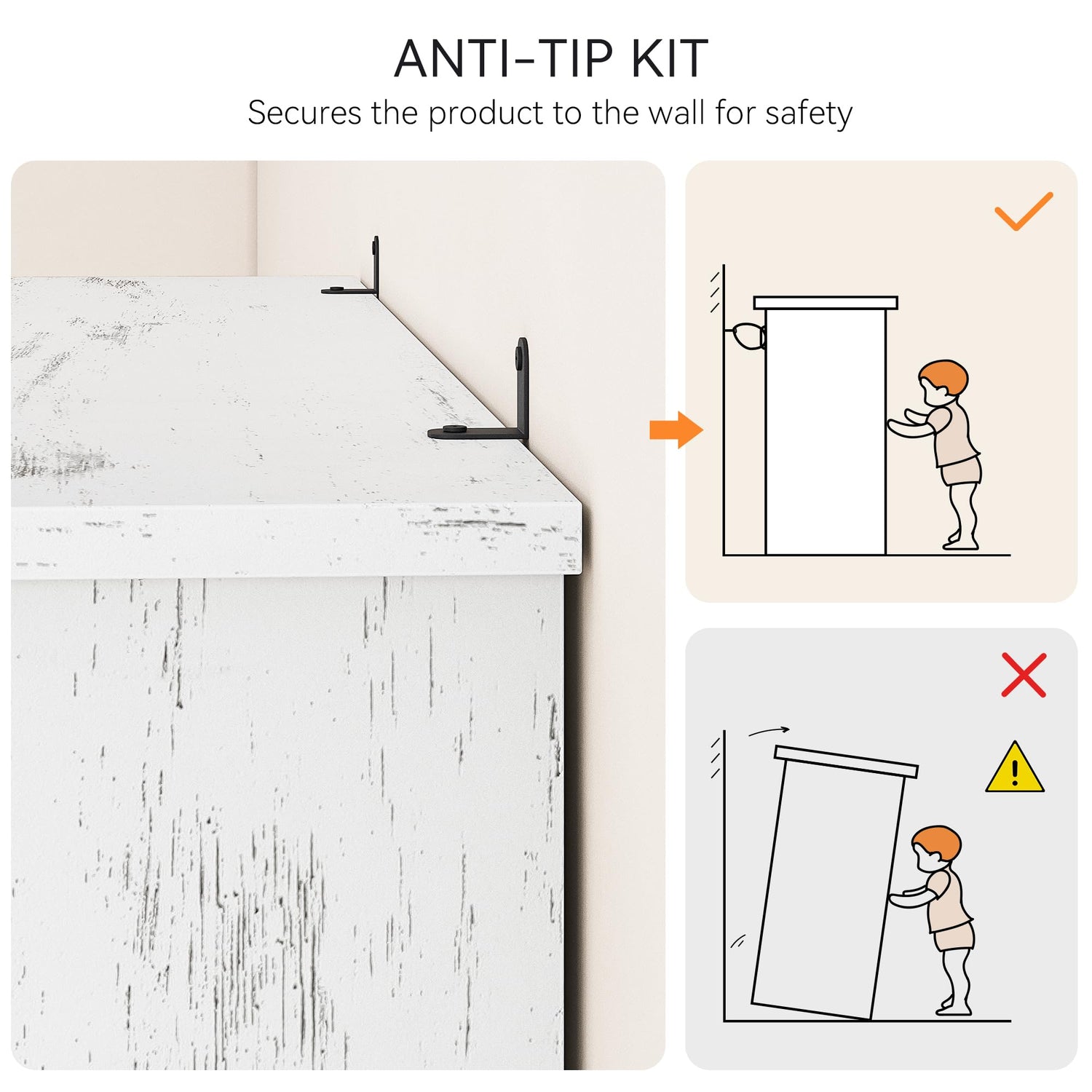 ANTI-TIP KIT

Secures the product to the wall for safety