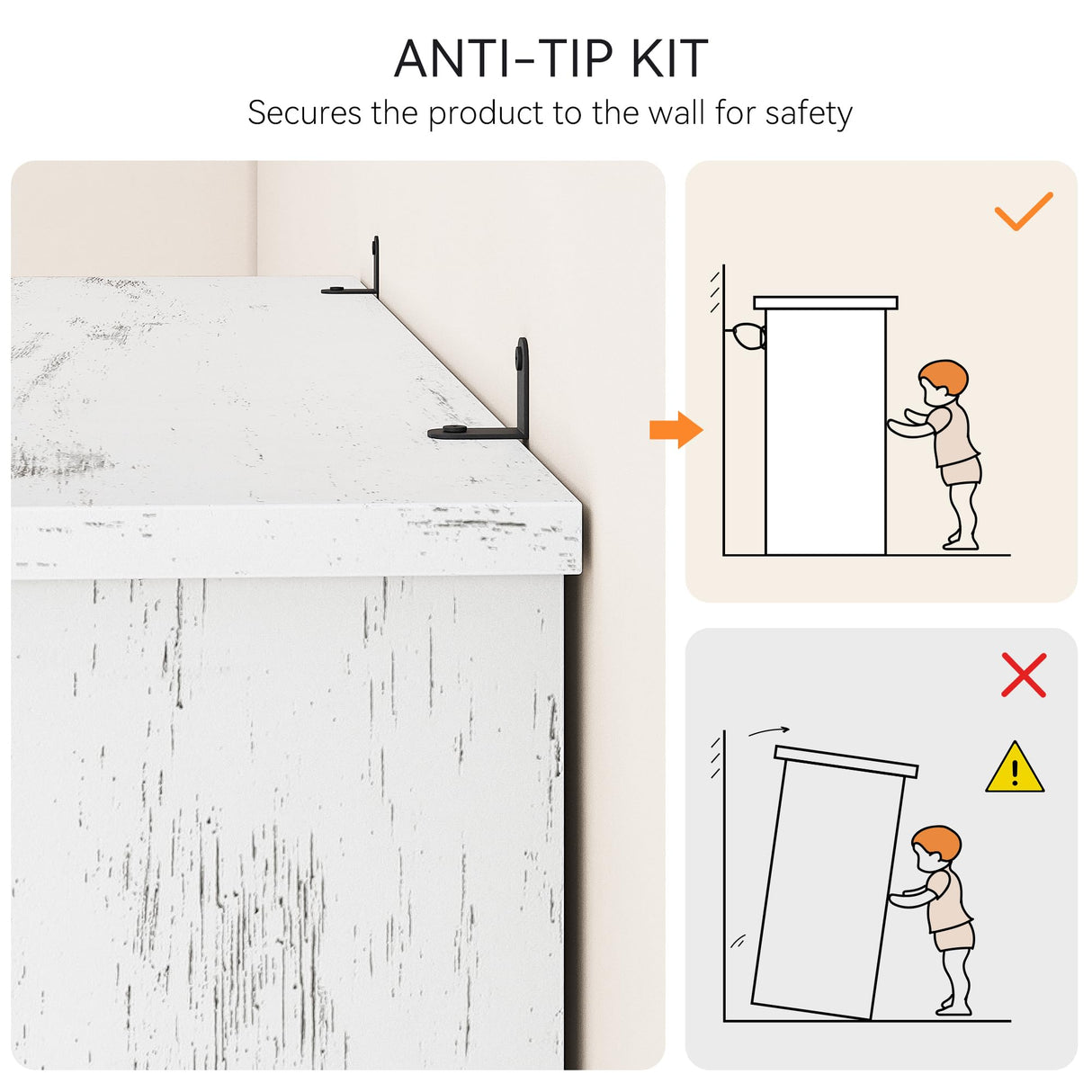 ANTI-TIP KIT

Secures the product to the wall for safety