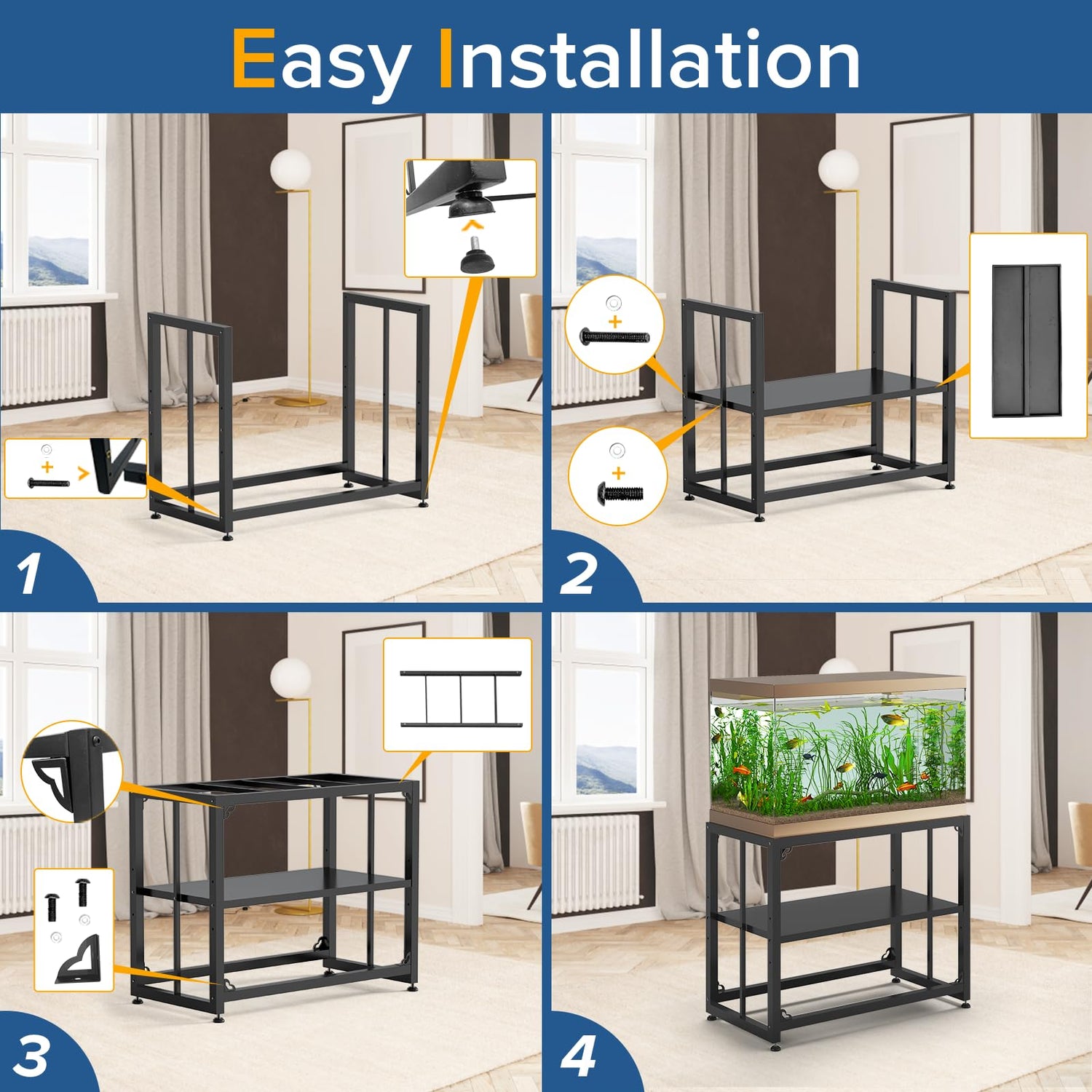 Easy Installation

1

2

3

4