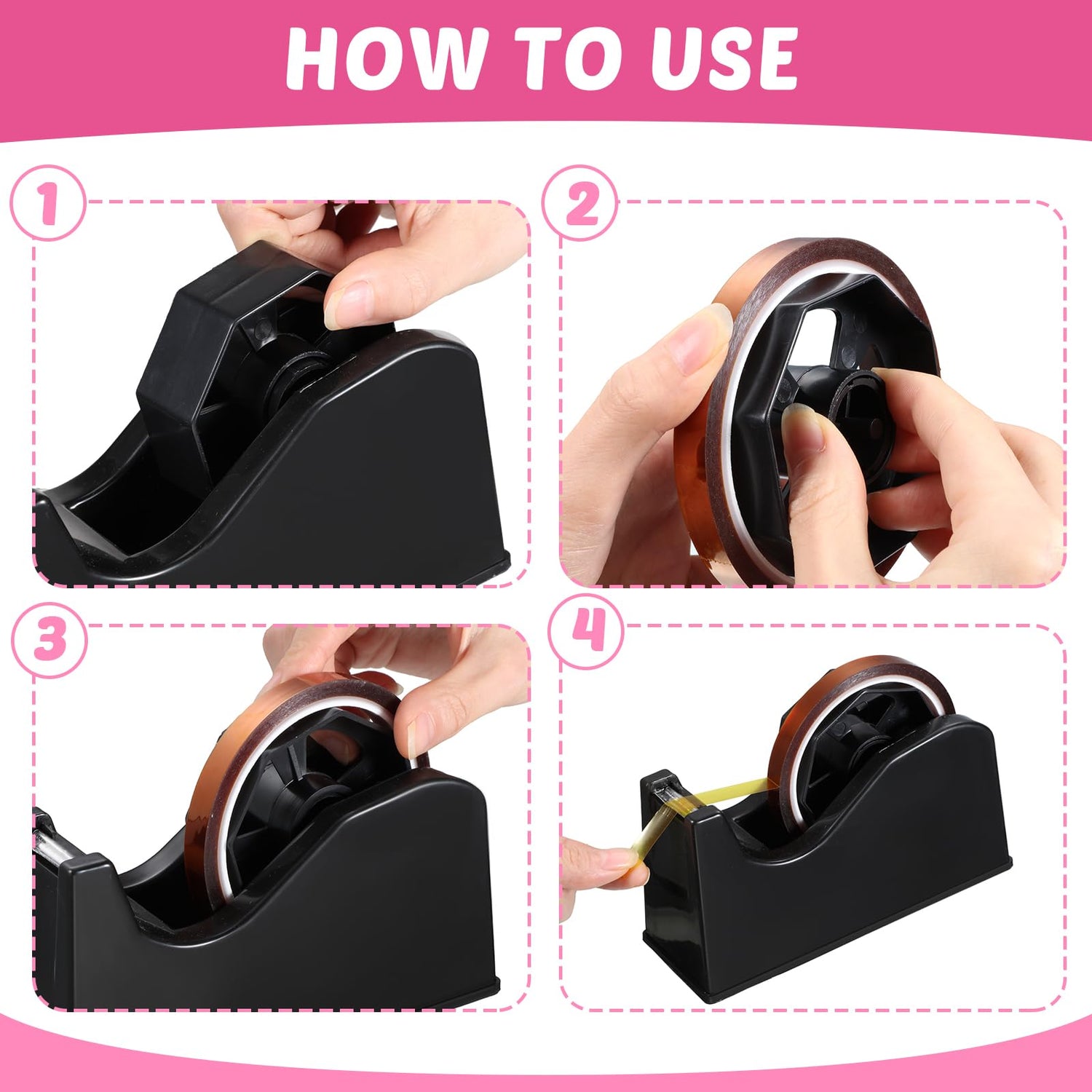 HOW TO USE

1

2

3

4