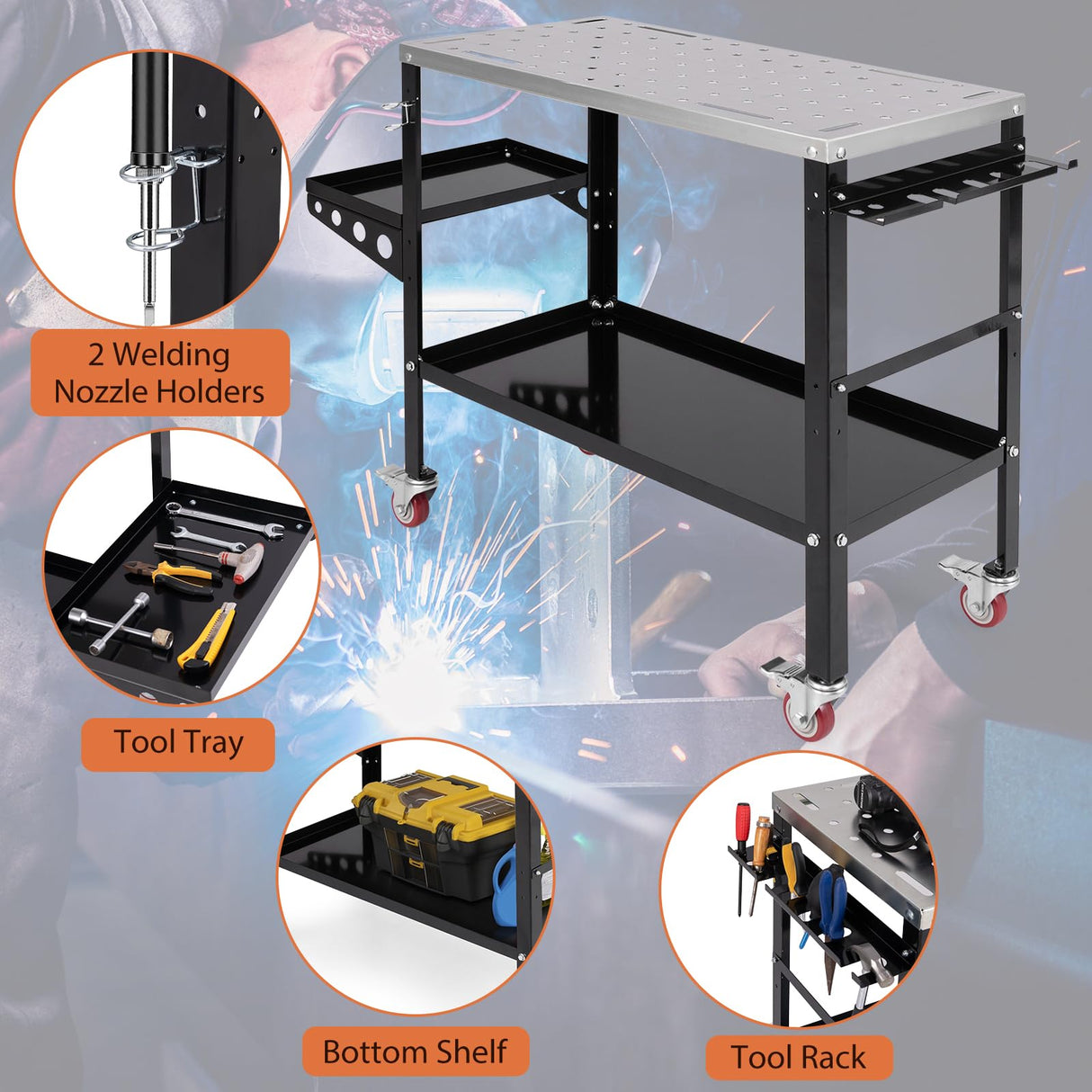 2 Welding Nozzle Holders

Tool Tray

Bottom Shelf

Tool Rack