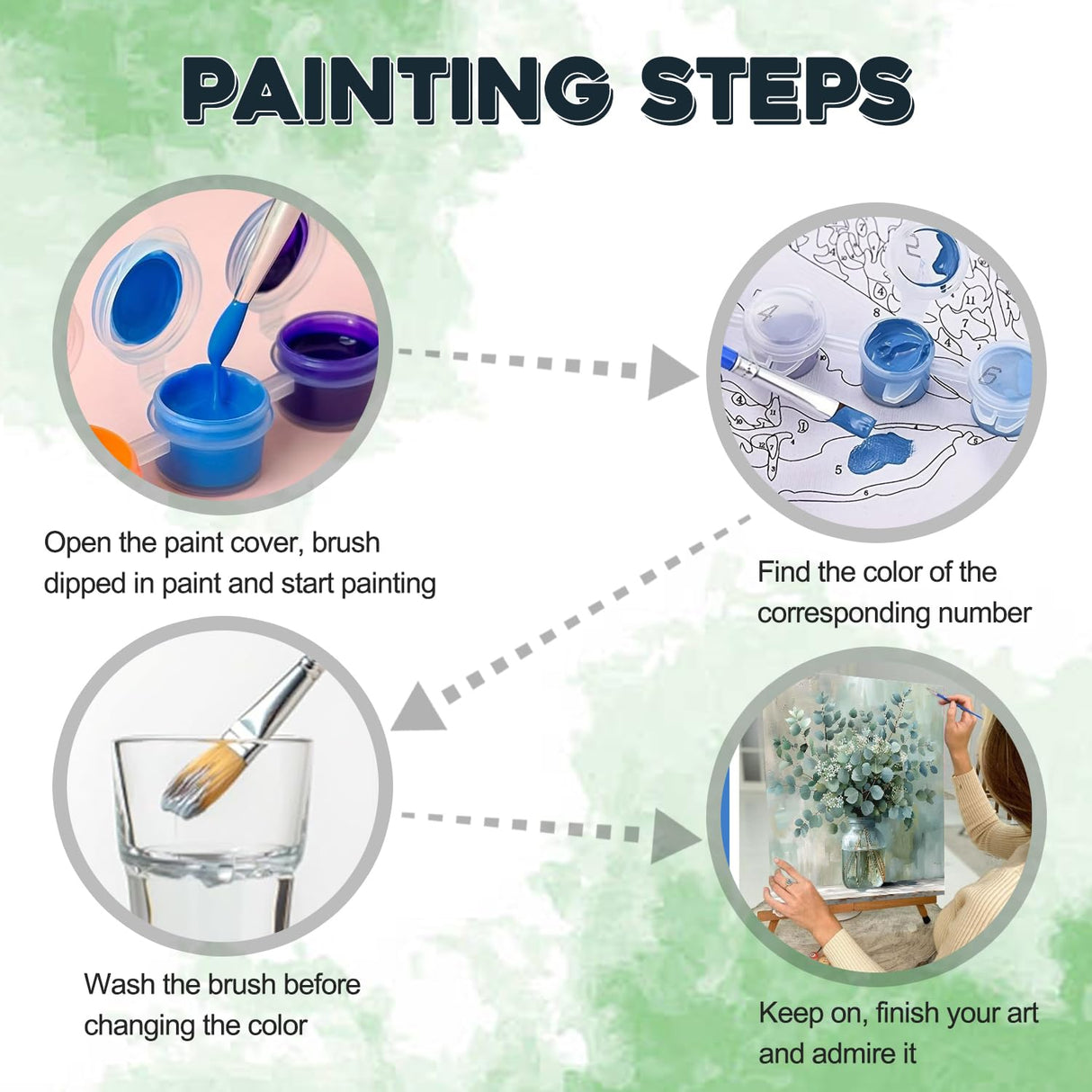 PAINTING STEPS

Open the paint cover, brush dipped in paint and start painting

Find the color of the corresponding number

Wash the brush before changing the color

Keep on, finish your art and admire it