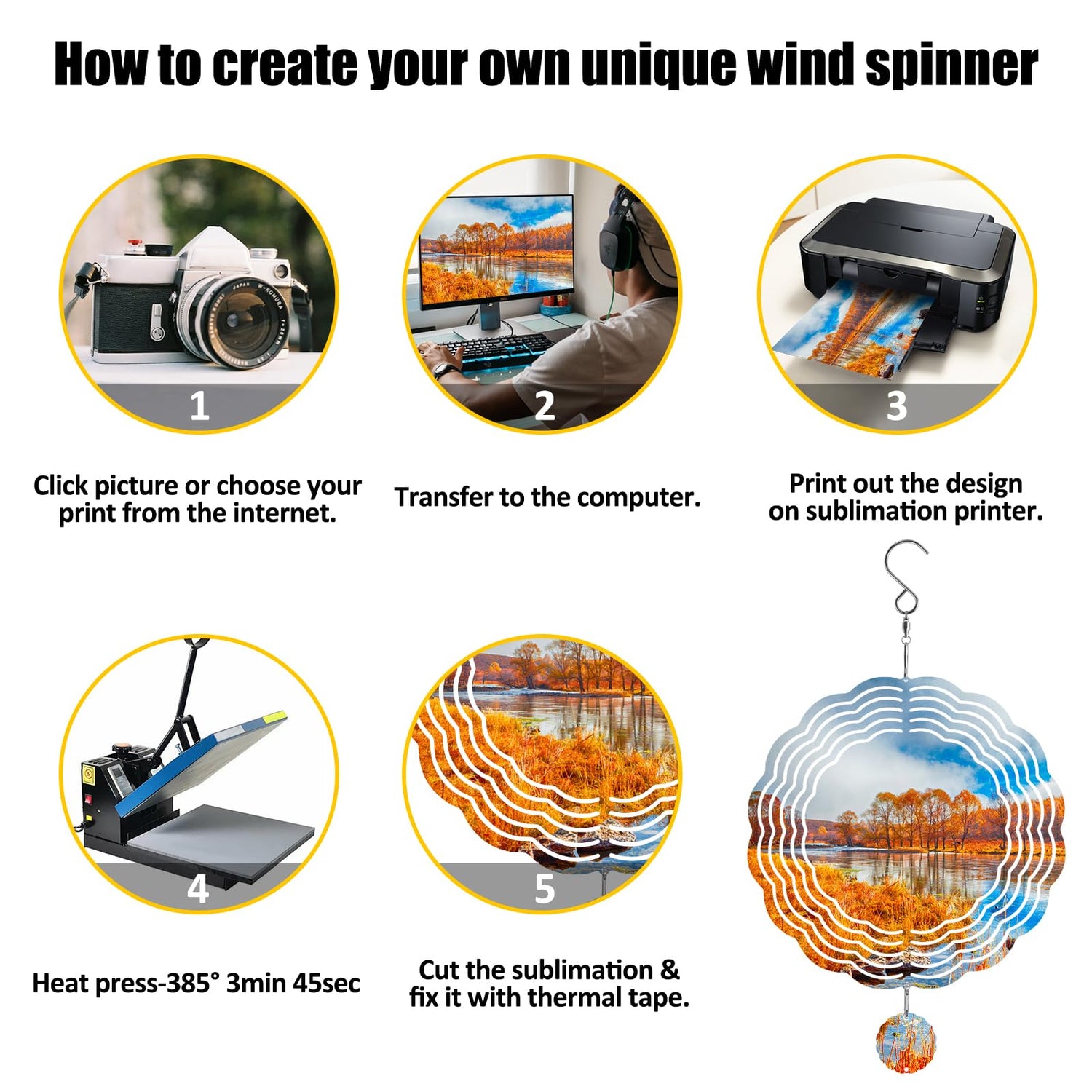 How to create your own unique wind spinner

1

Click picture or choose your print from the internet.

2

Transfer to the computer.

3

Print out the design on sublimation printer.

4

Heat press-385° 3min 45sec

5

Cut the sublimation & fix it with thermal tape.