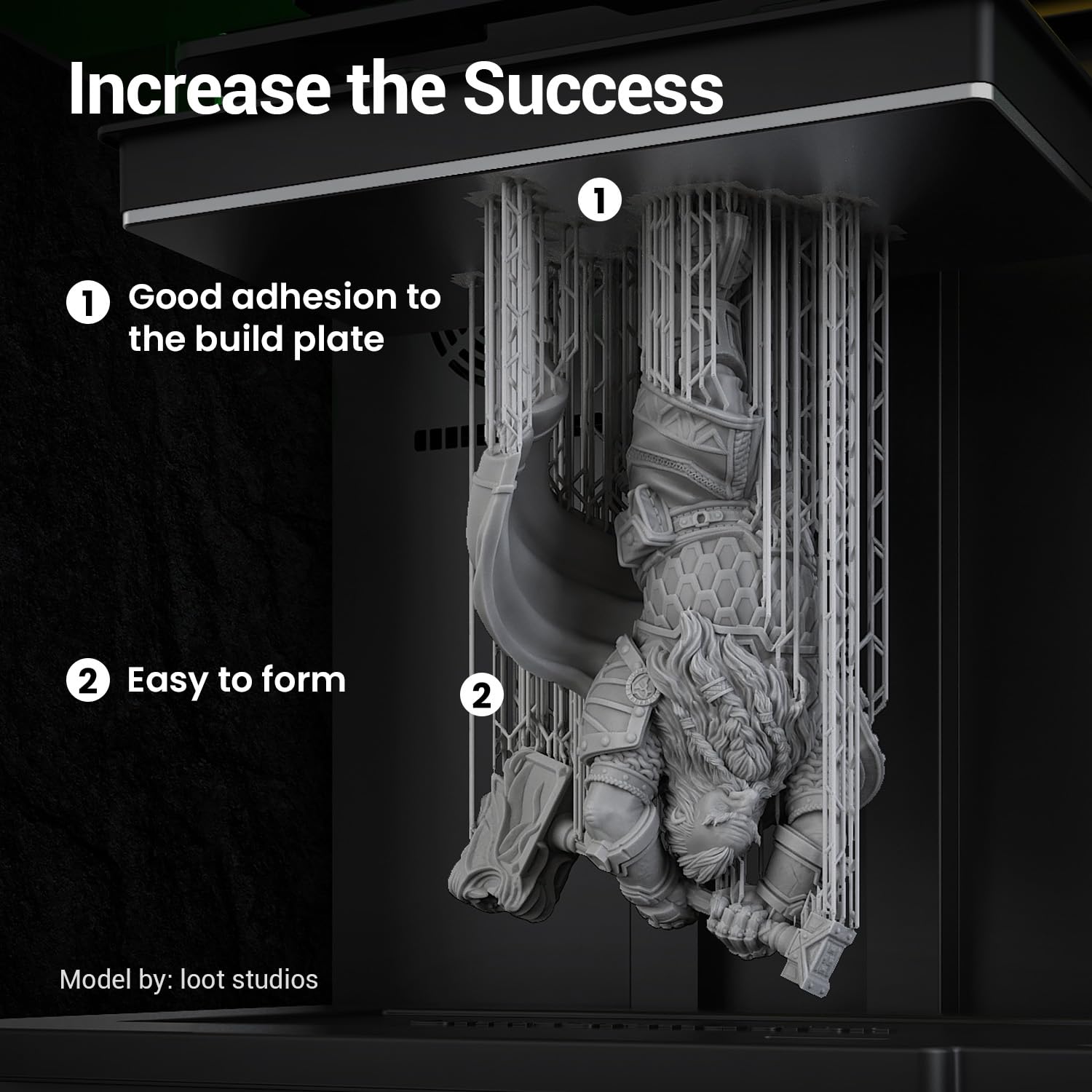 Increase the Success

1

1 Good adhesion to the build plate

2 Easy to form

2

Model by: loot studios