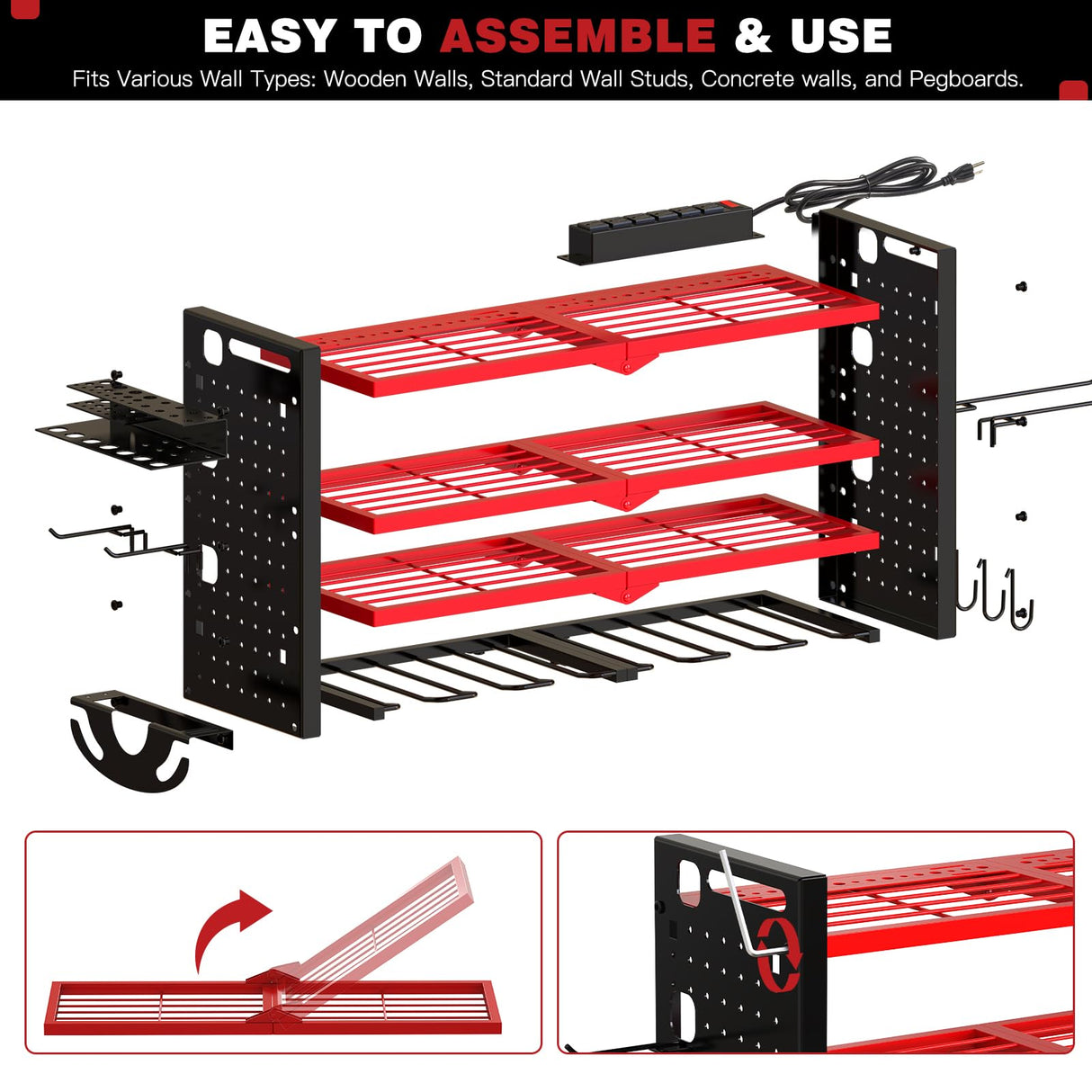 EASY TO ASSEMBLE & USE

Fits Various Wall Types: Wooden Walls, Standard Wall Studs, Concrete walls, and Pegboards.