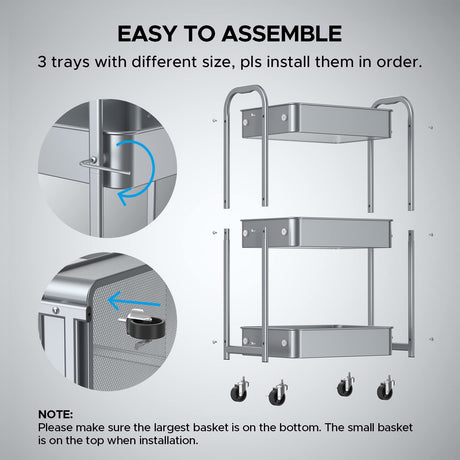 EASY TO ASSEMBLE

3 trays with different size, pls install them in order.

NOTE:
Please make sure the largest basket is on the bottom. The small basket is on the top when installation.