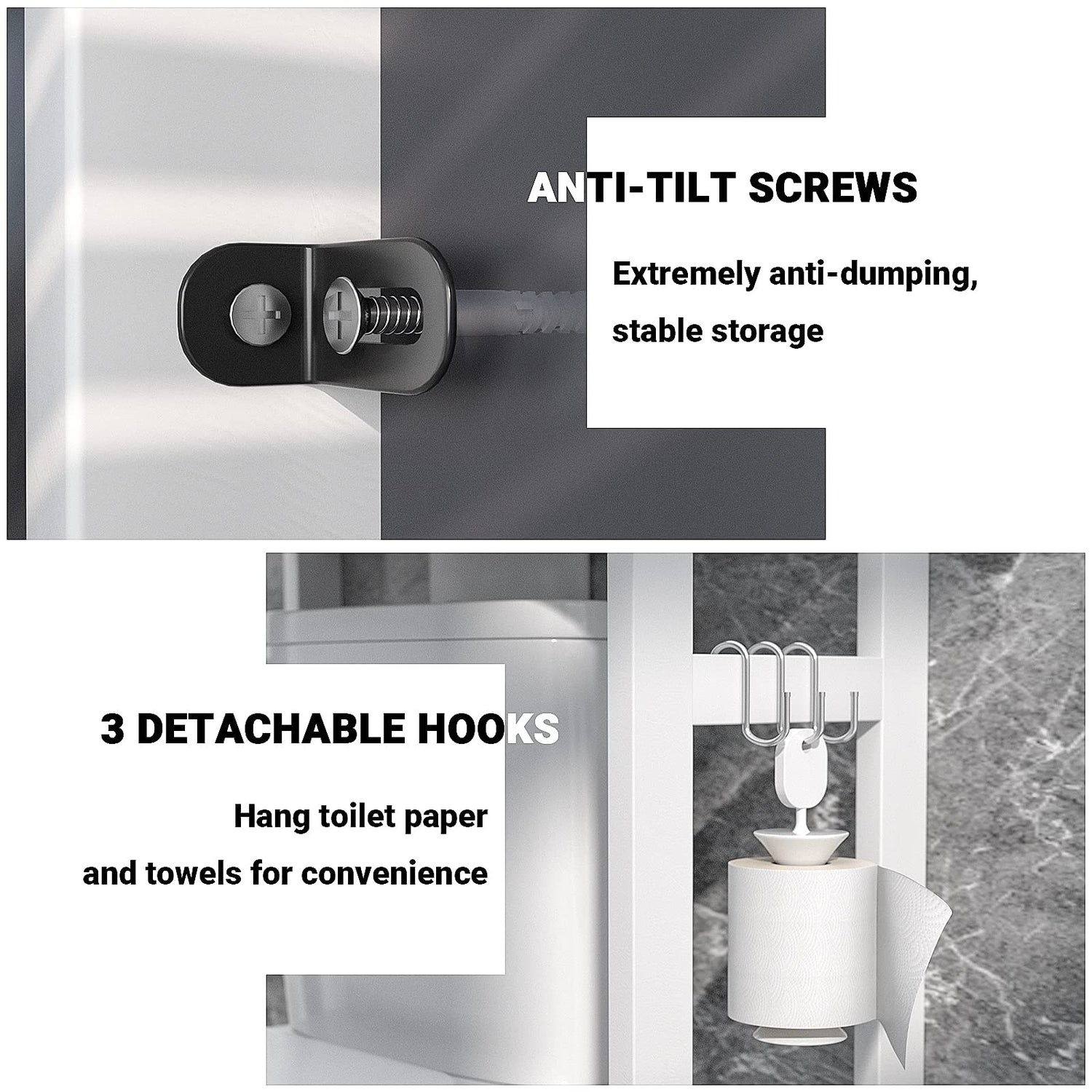 ANTI-TILT SCREWS

Extremely anti-dumping, stable storage

3 DETACHABLE HOOKS

Hang toilet paper and towels for convenience