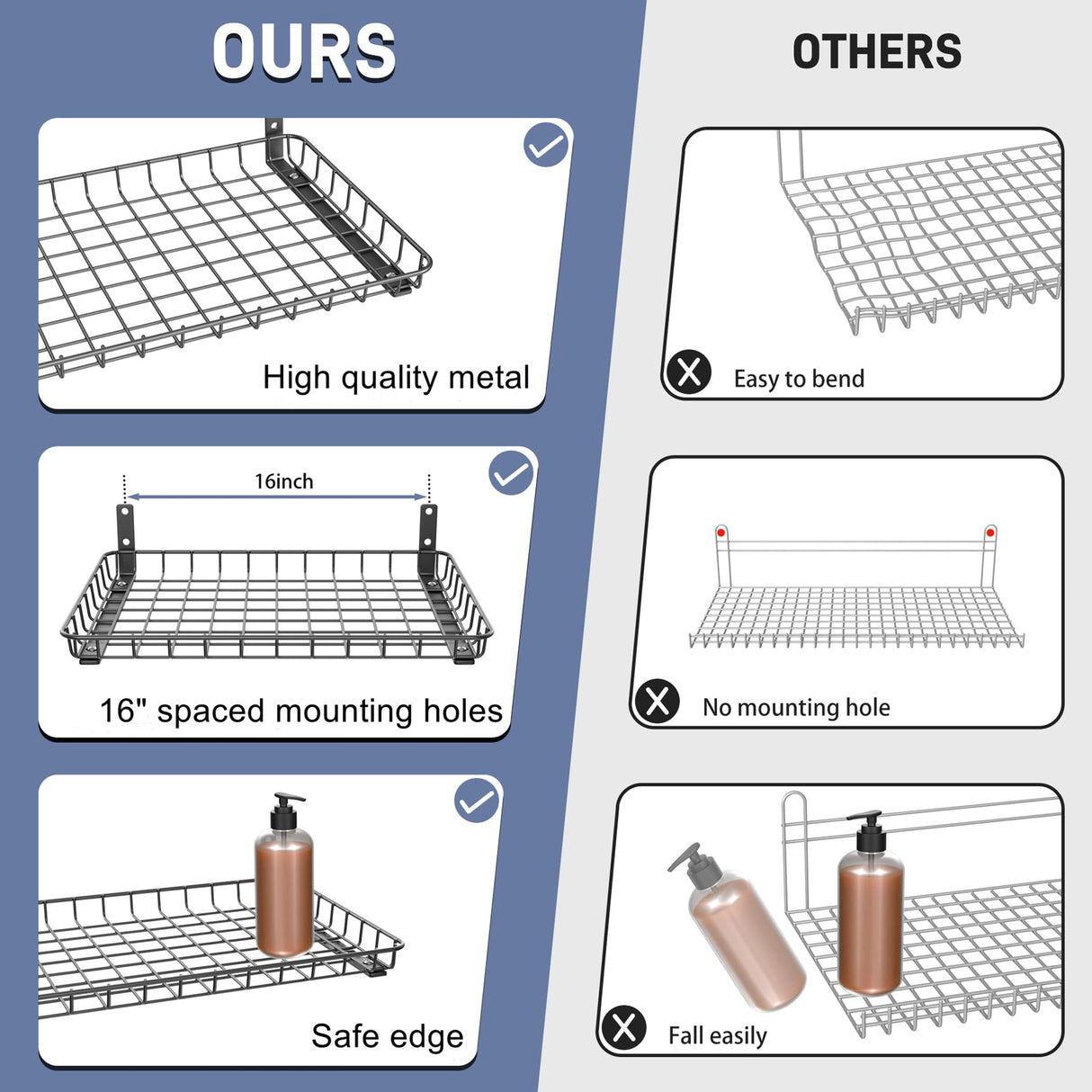 OURS

High quality metal

16inch

16" spaced mounting holes

Safe edge

OTHERS

Easy to bend

No mounting hole

Fall easily