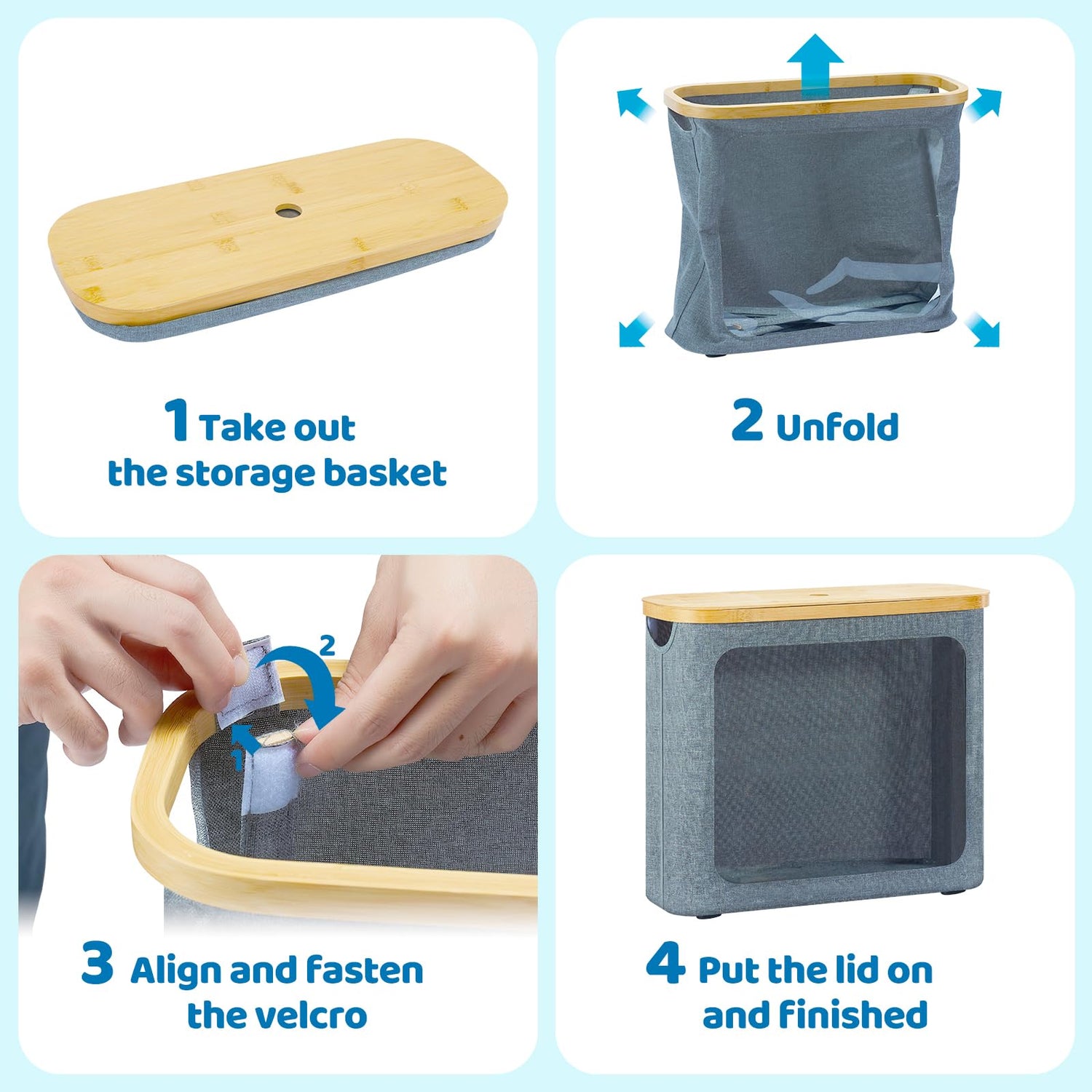 1 Take out the storage basket

2 Unfold

2

1

3 Align and fasten the velcro

4 Put the lid on and finished