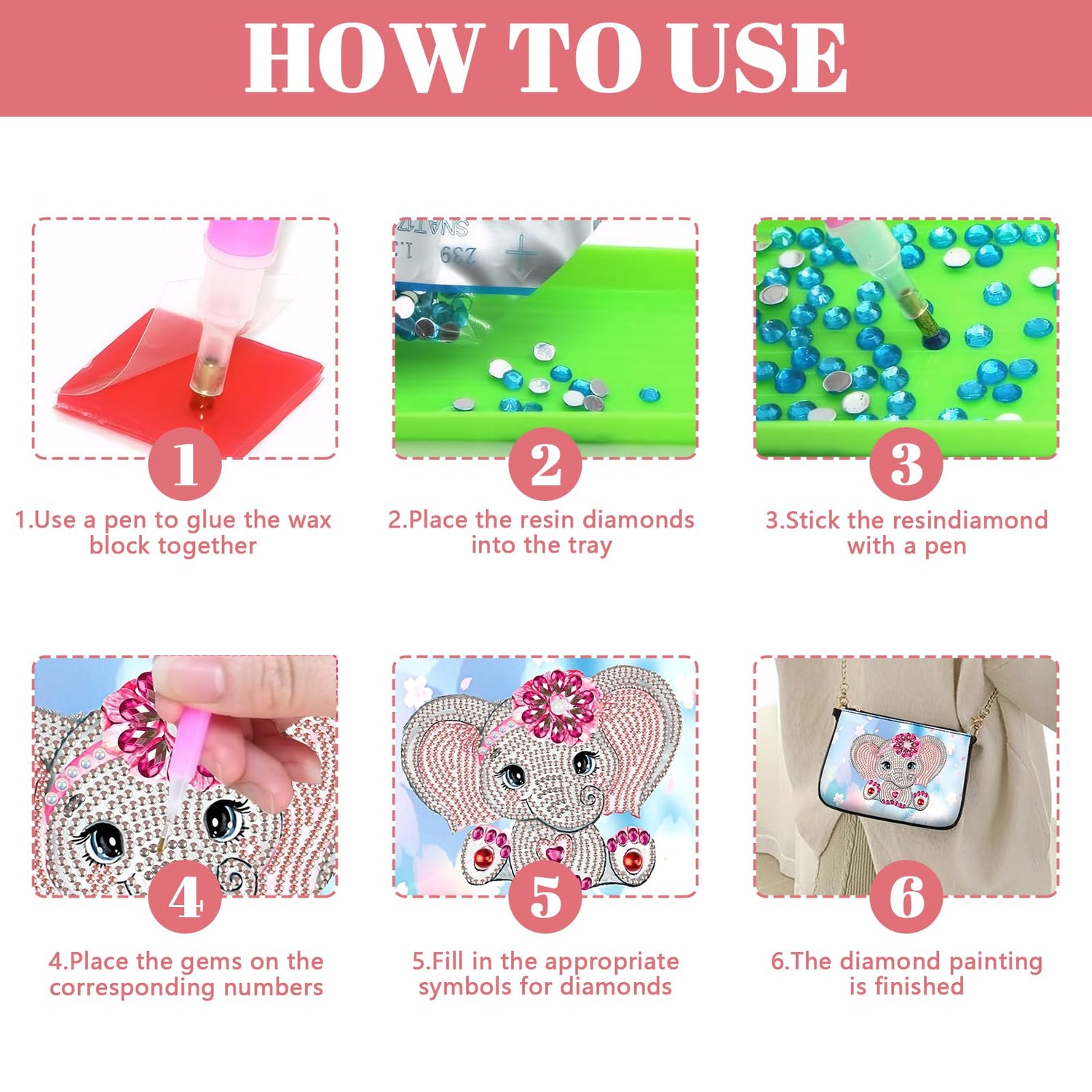 HOW TO USE

1

1.Use a pen to glue the wax block together

2

2.Place the resin diamonds into the tray

3

3.Stick the resindiamond with a pen

4

4.Place the gems on the corresponding numbers

5

5.Fill in the appropriate symbols for diamonds

6

6.The diamond painting is finished