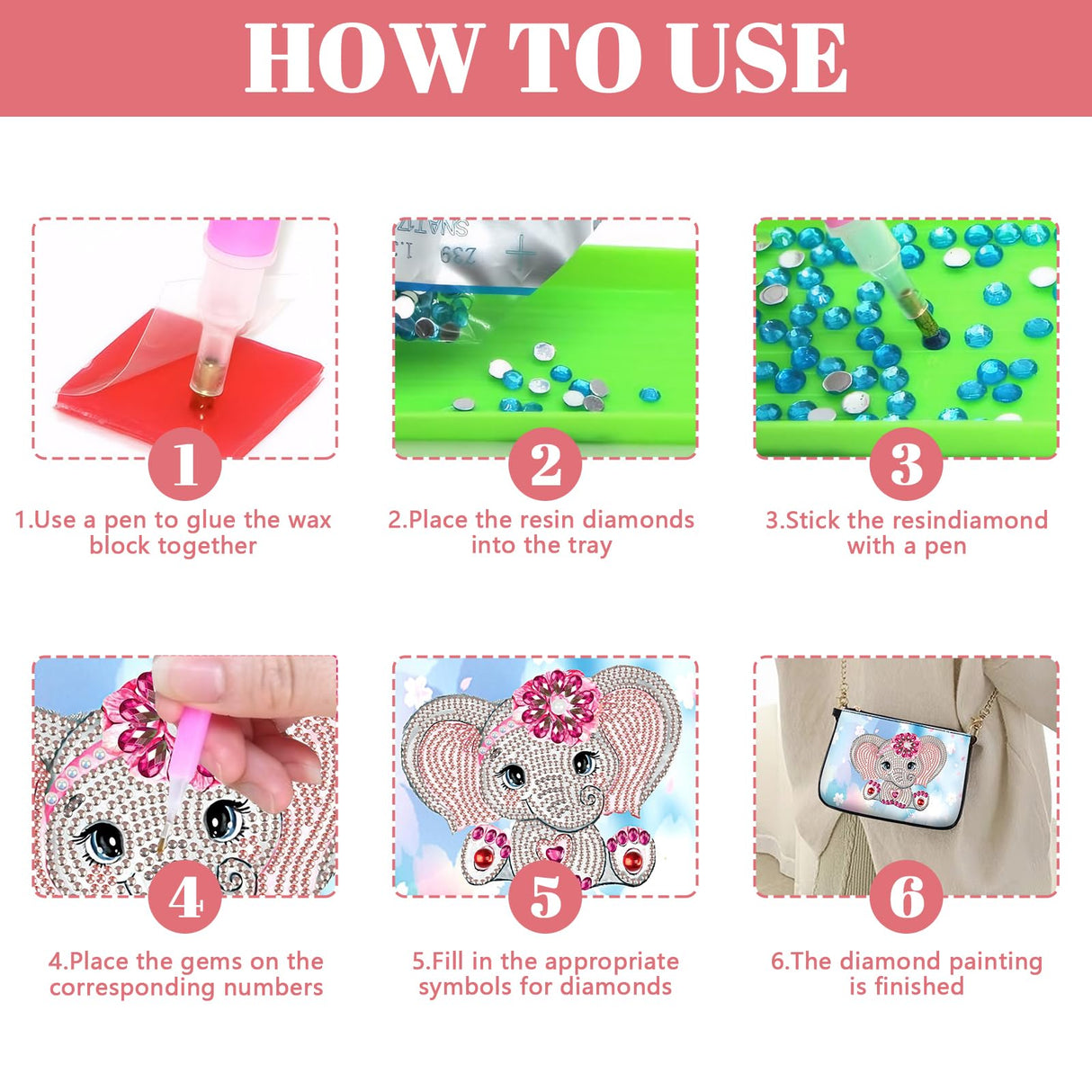 HOW TO USE

1

1.Use a pen to glue the wax block together

2

2.Place the resin diamonds into the tray

3

3.Stick the resindiamond with a pen

4

4.Place the gems on the corresponding numbers

5

5.Fill in the appropriate symbols for diamonds

6

6.The diamond painting is finished