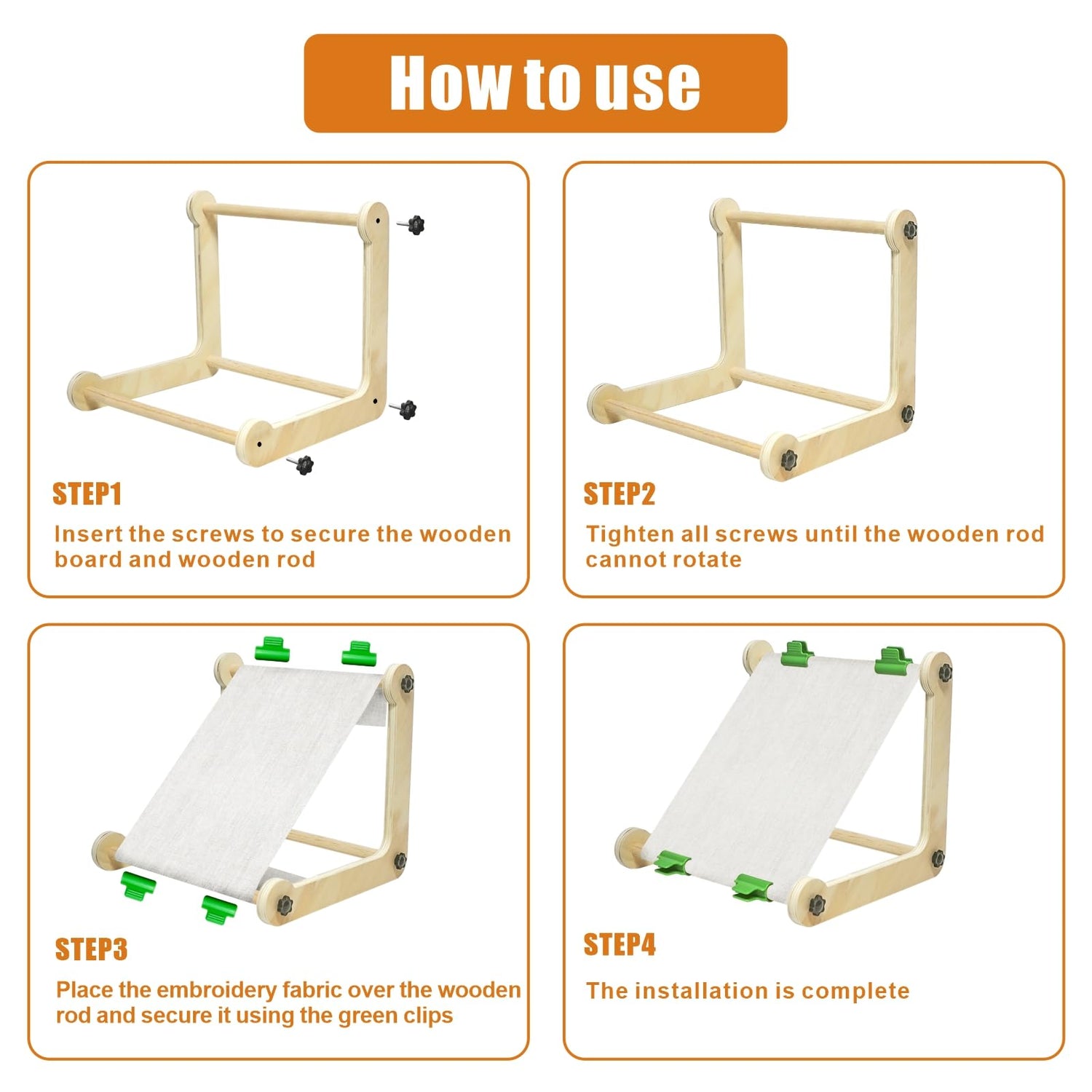 How to use

STEP1
Insert the screws to secure the wooden board and wooden rod

STEP2
Tighten all screws until the wooden rod cannot rotate

STEP3
Place the embroidery fabric over the wooden rod and secure it using the green clips

STEP4
The installation is complete