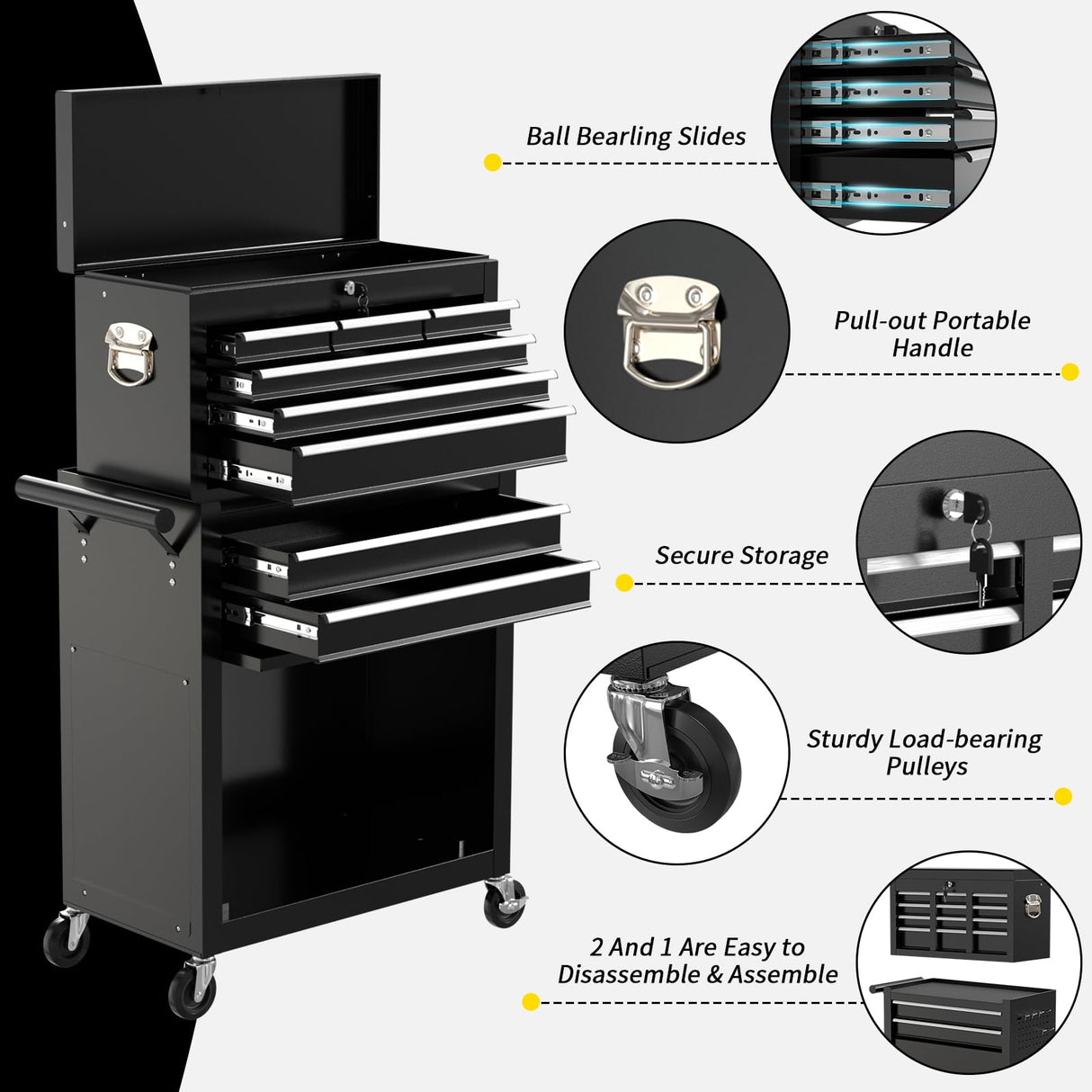 Ball Bearling Slides

Pull-out Portable Handle

Secure Storage

Sturdy Load-bearing Pulleys

2 And 1 Are Easy to Disassemble & Assemble