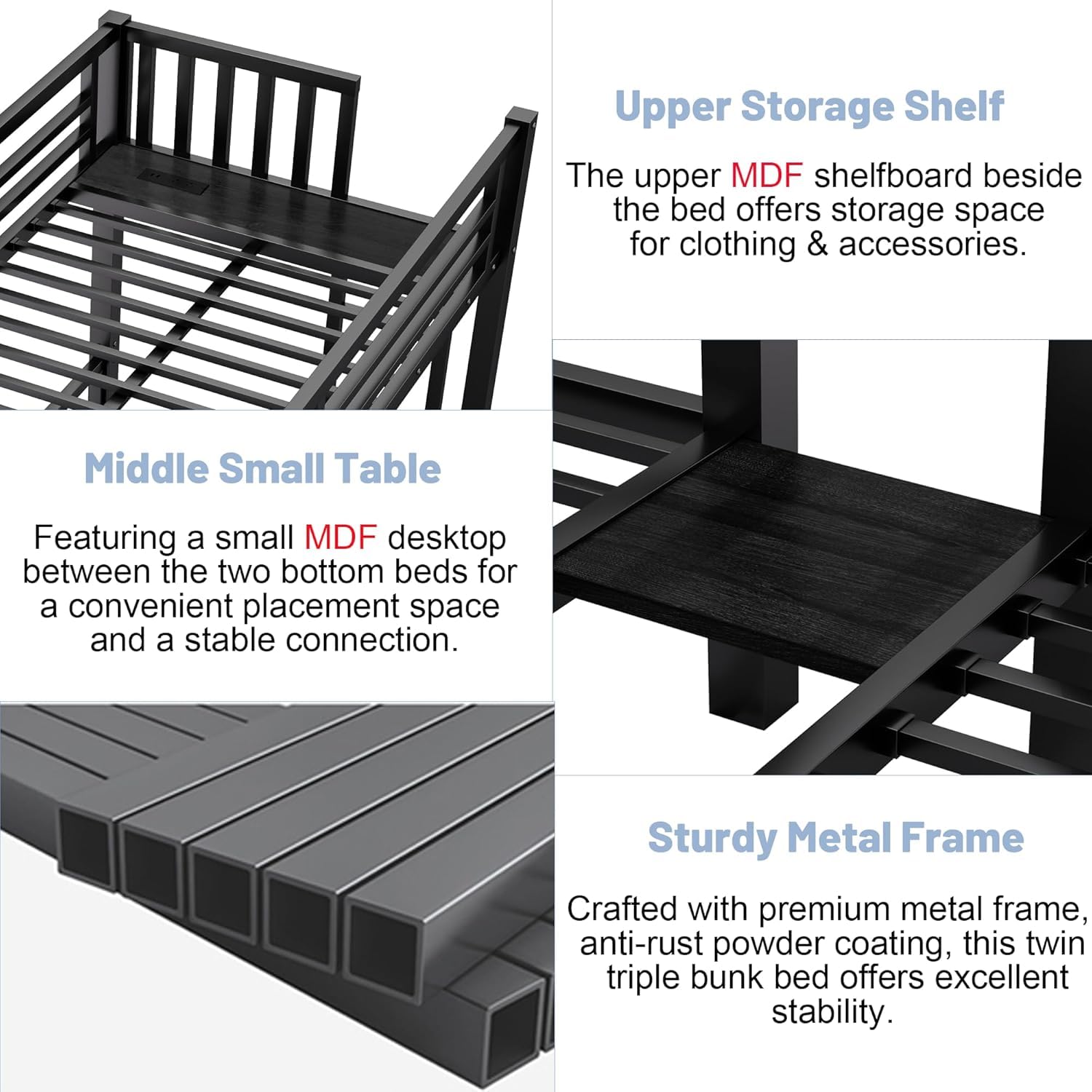 Upper Storage Shelf

The upper MDF shelfboard beside the bed offers storage space for clothing & accessories.

Middle Small Table

Featuring a small MDF desktop between the two bottom beds for a convenient placement space and a stable connection.

Sturdy Metal Frame

Crafted with premium metal frame, anti-rust powder coating, this twin triple bunk bed offers excellent stability.