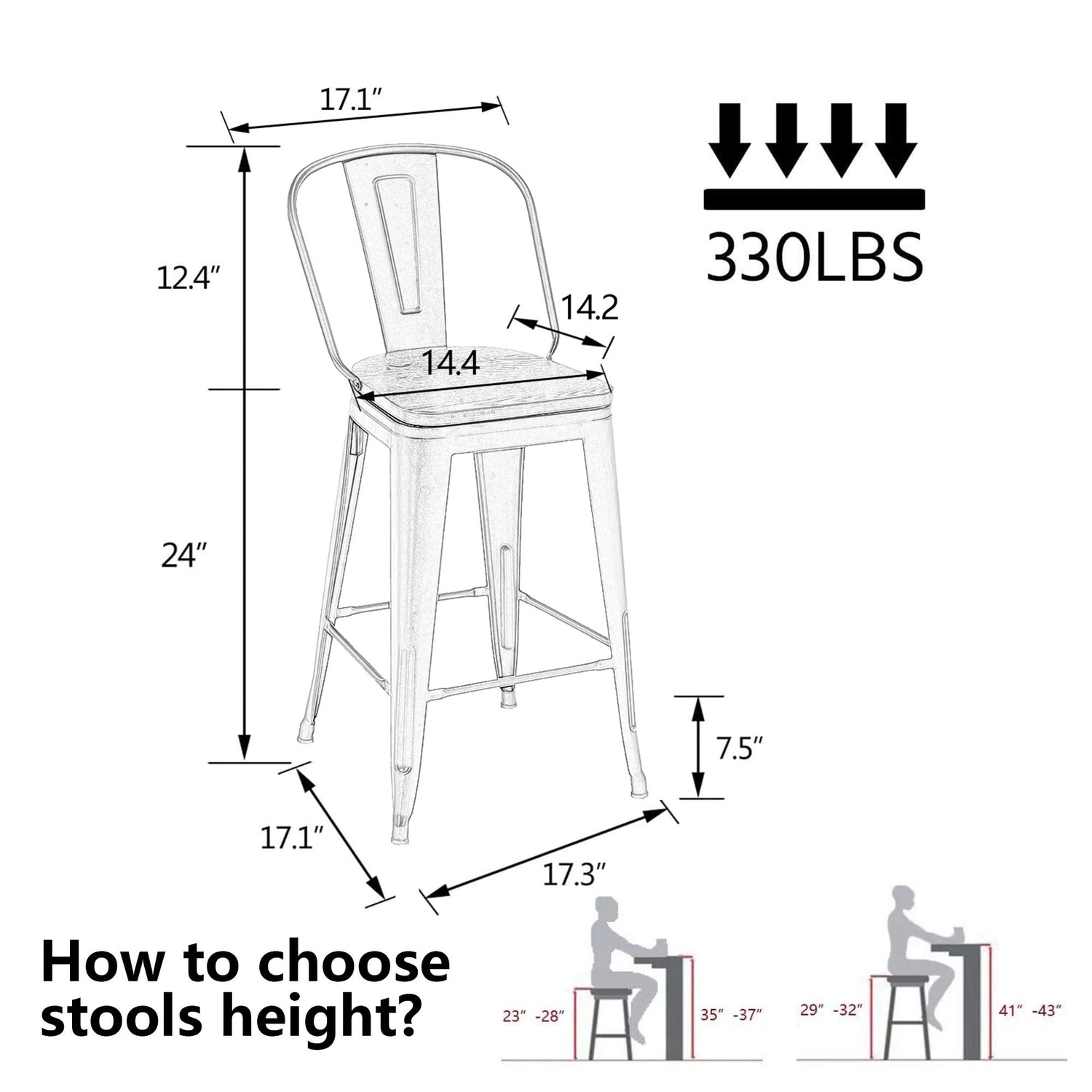 17.1″

330LBS

12.4″

14.2

14.4

24″

7.5″

17.1″

17.3″

How to choose stools height?

23″ -28″

35″ -37″

29″ -32″

41″ -43″