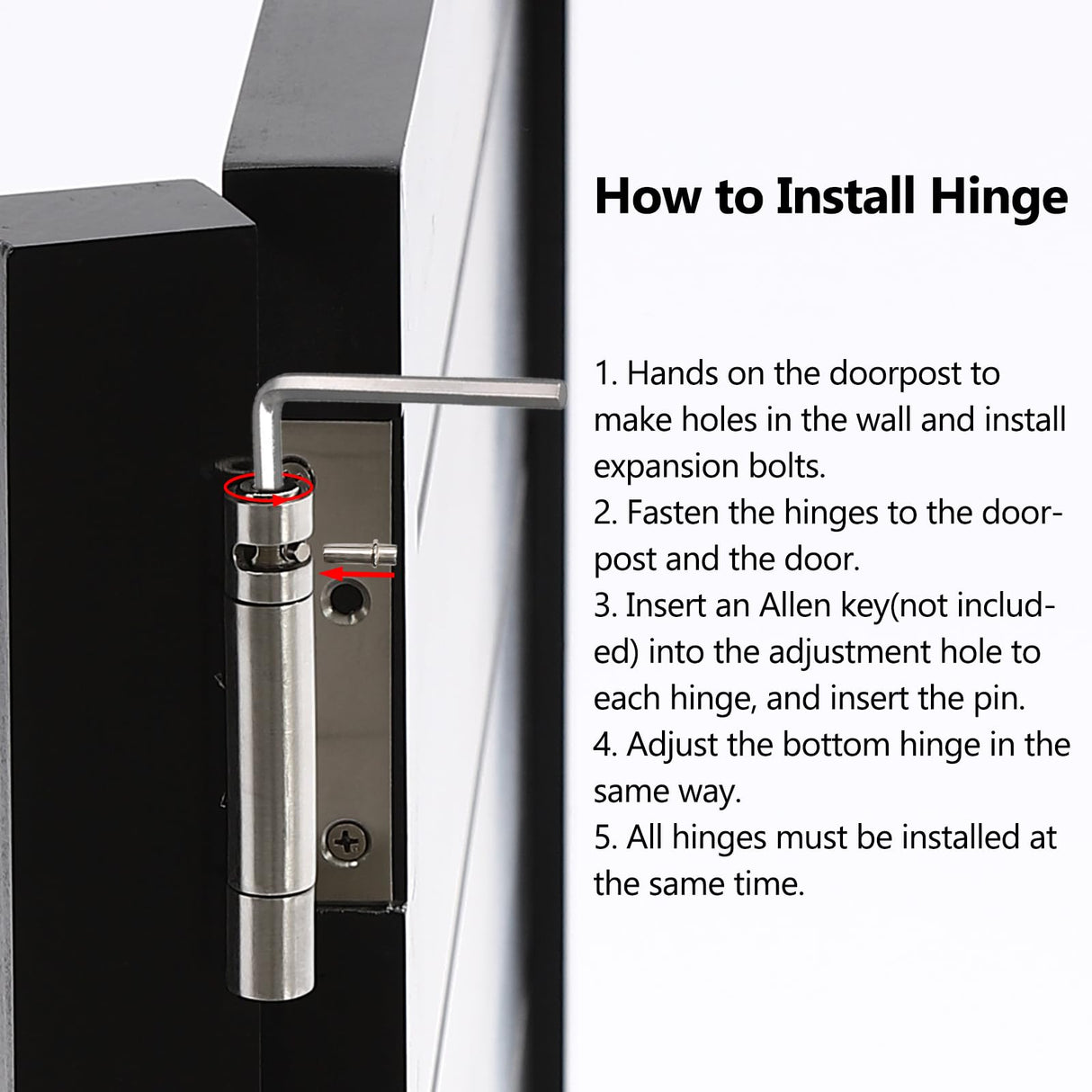 How to Install Hinge

1. Hands on the doorpost to make holes in the wall and install expansion bolts.
2. Fasten the hinges to the doorpost and the door.
3. Insert an Allen key(not included) into the adjustment hole to each hinge, and insert the pin.
4. Adjust the bottom hinge in the same way.
5. All hinges must be installed at the same time.