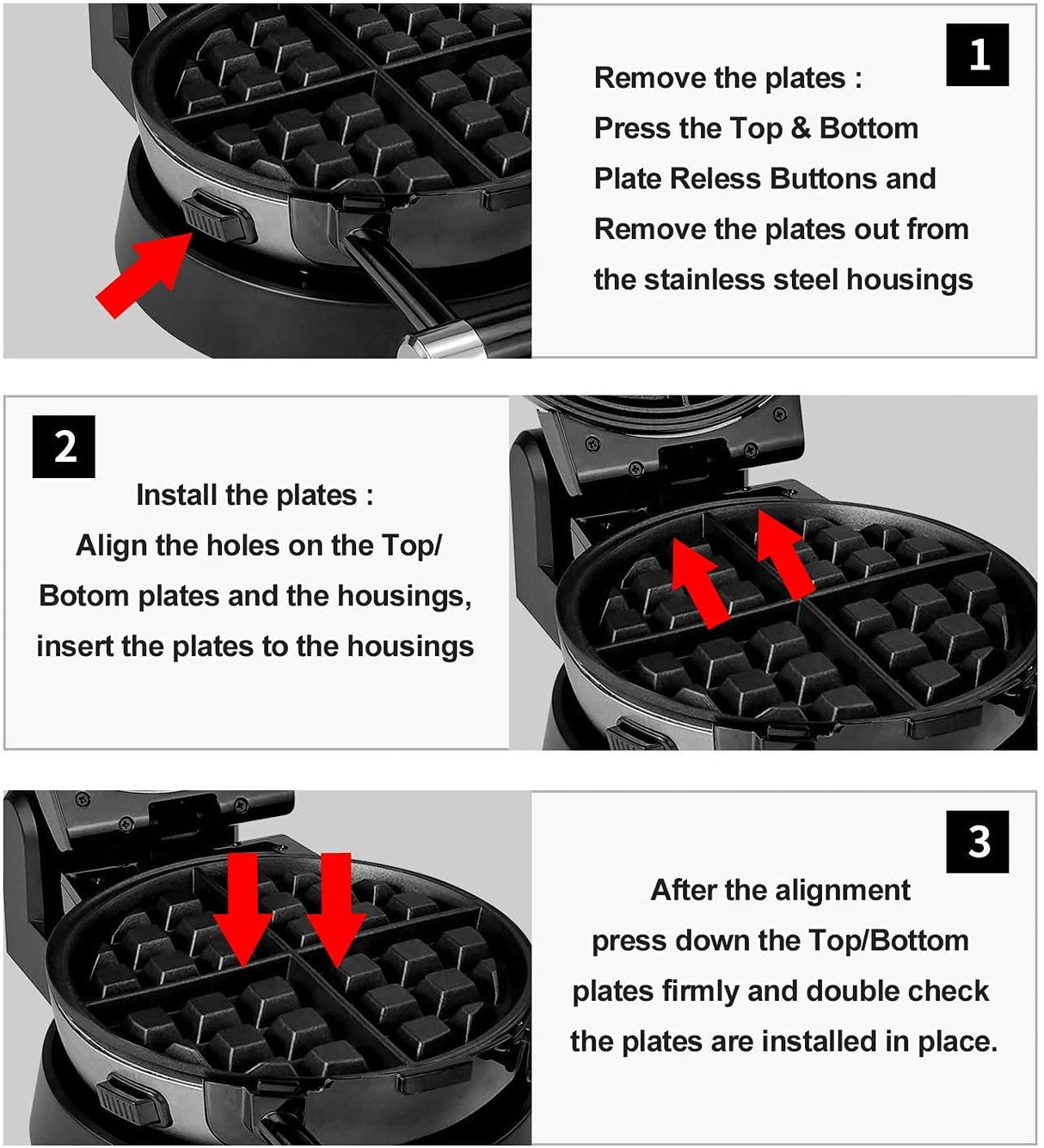 1

Remove the plates :
Press the Top & Bottom Plate Reless Buttons and Remove the plates out from the stainless steel housings

2

Install the plates :
Align the holes on the Top/ Botom plates and the housings, insert the plates to the housings

3

After the alignment press down the Top/Bottom plates firmly and double check the plates are installed in place.