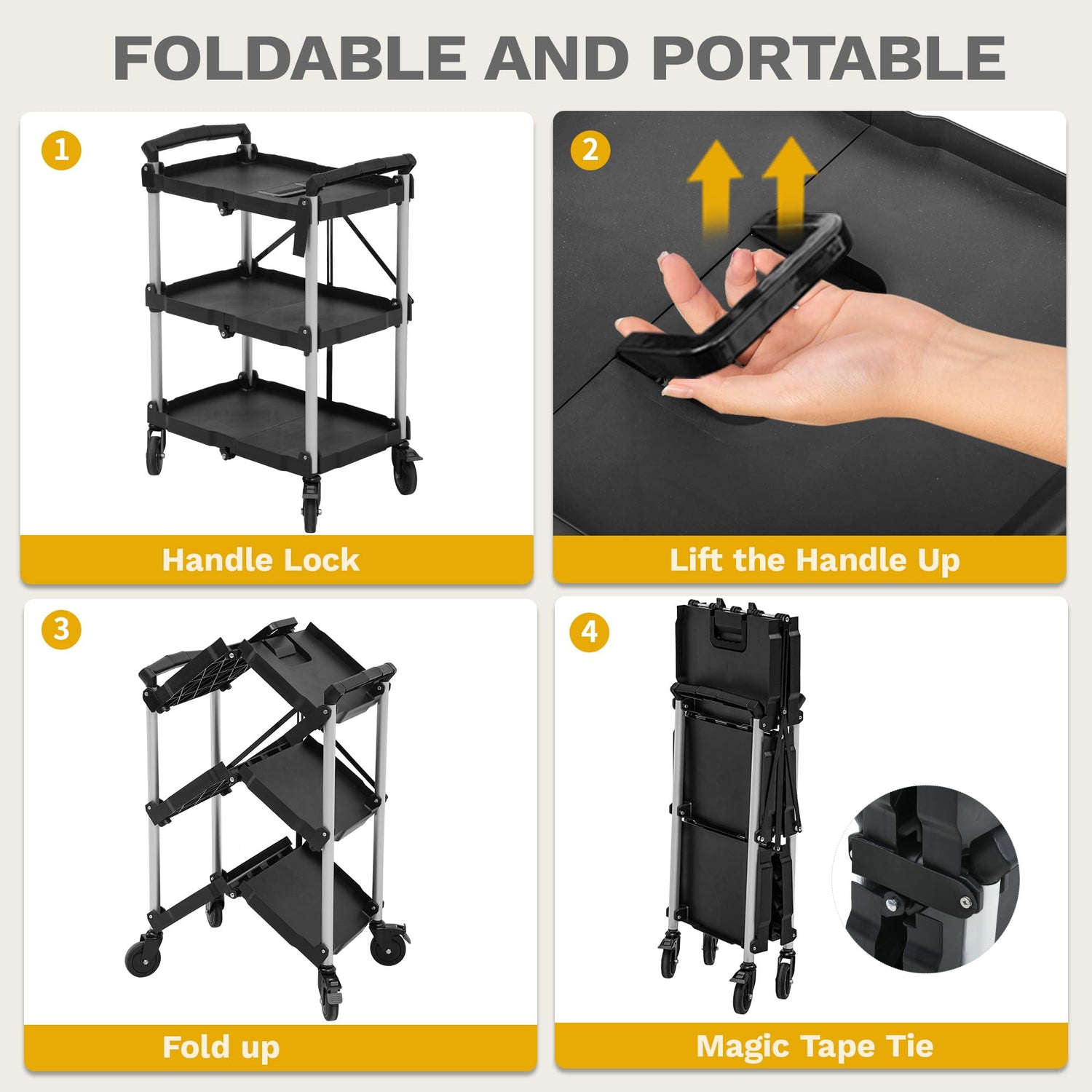 FOLDABLE AND PORTABLE

1

Handle Lock

2

Lift the Handle Up

3

Fold up

4

Magic Tape Tie