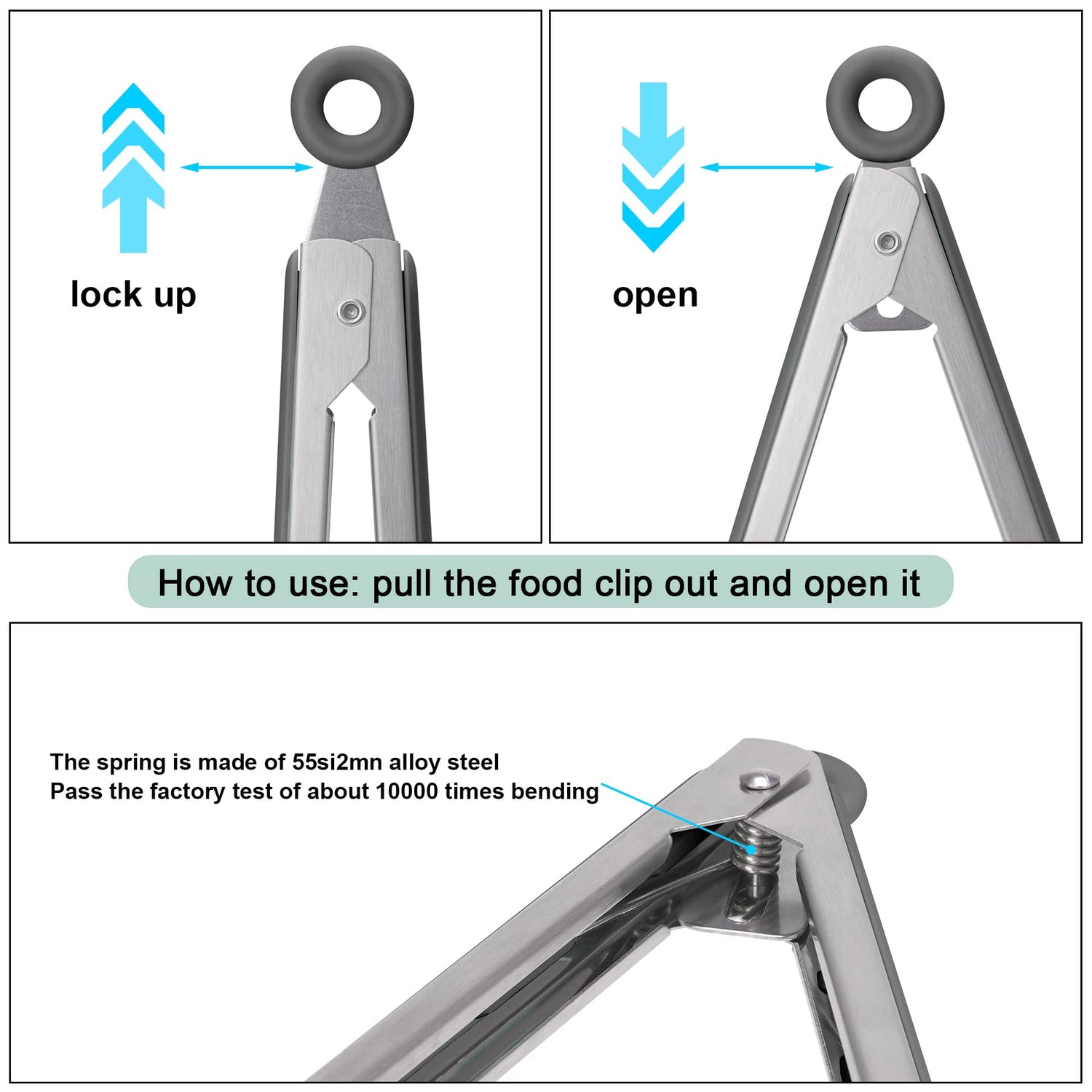 lock up

open

How to use: pull the food clip out and open it

The spring is made of 55si2mn alloy steel
Pass the factory test of about 10000 times bending