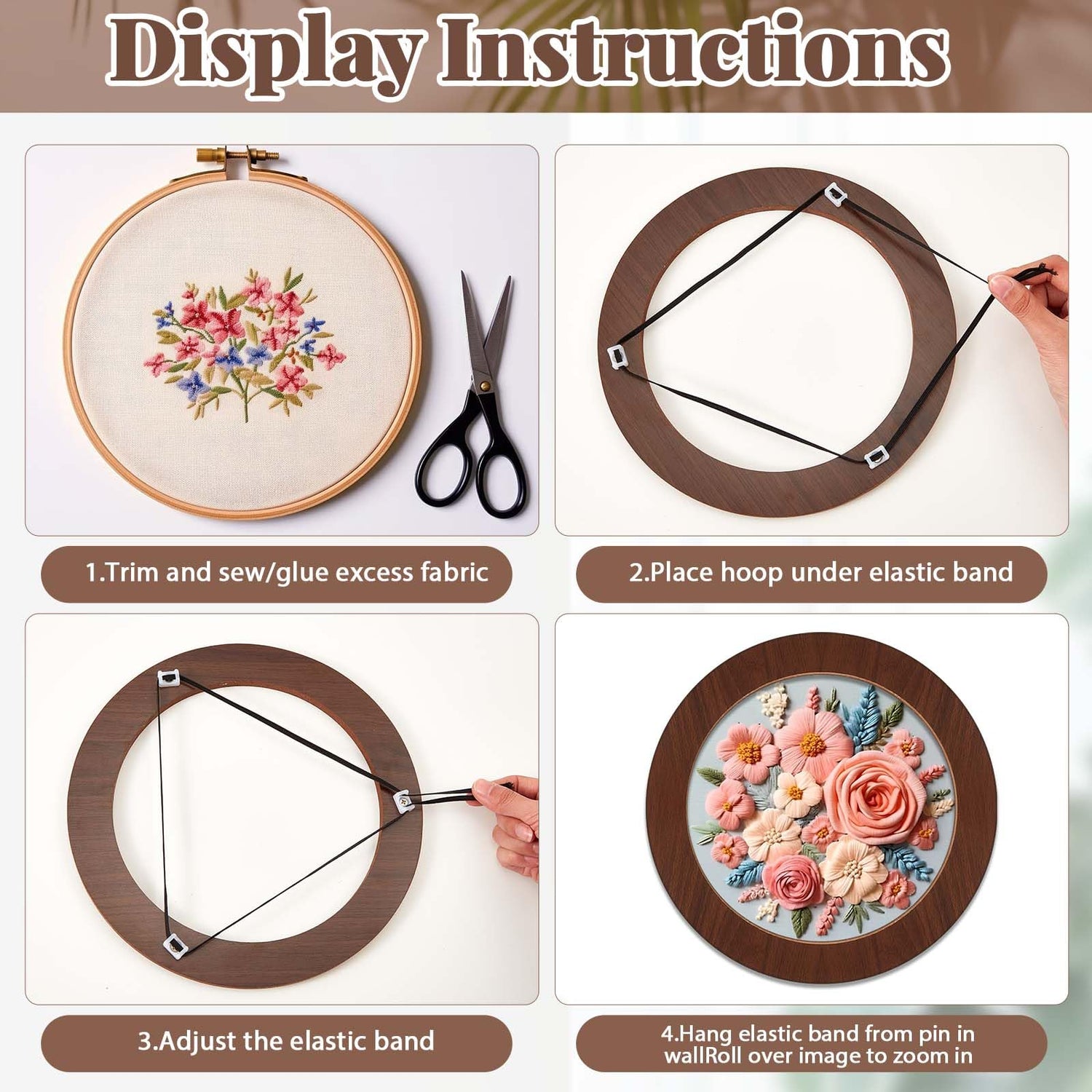 Display Instructions

1.Trim and sew/glue excess fabric

2.Place hoop under elastic band

3.Adjust the elastic band

4.Hang elastic band from pin in wallRoll over image to zoom in