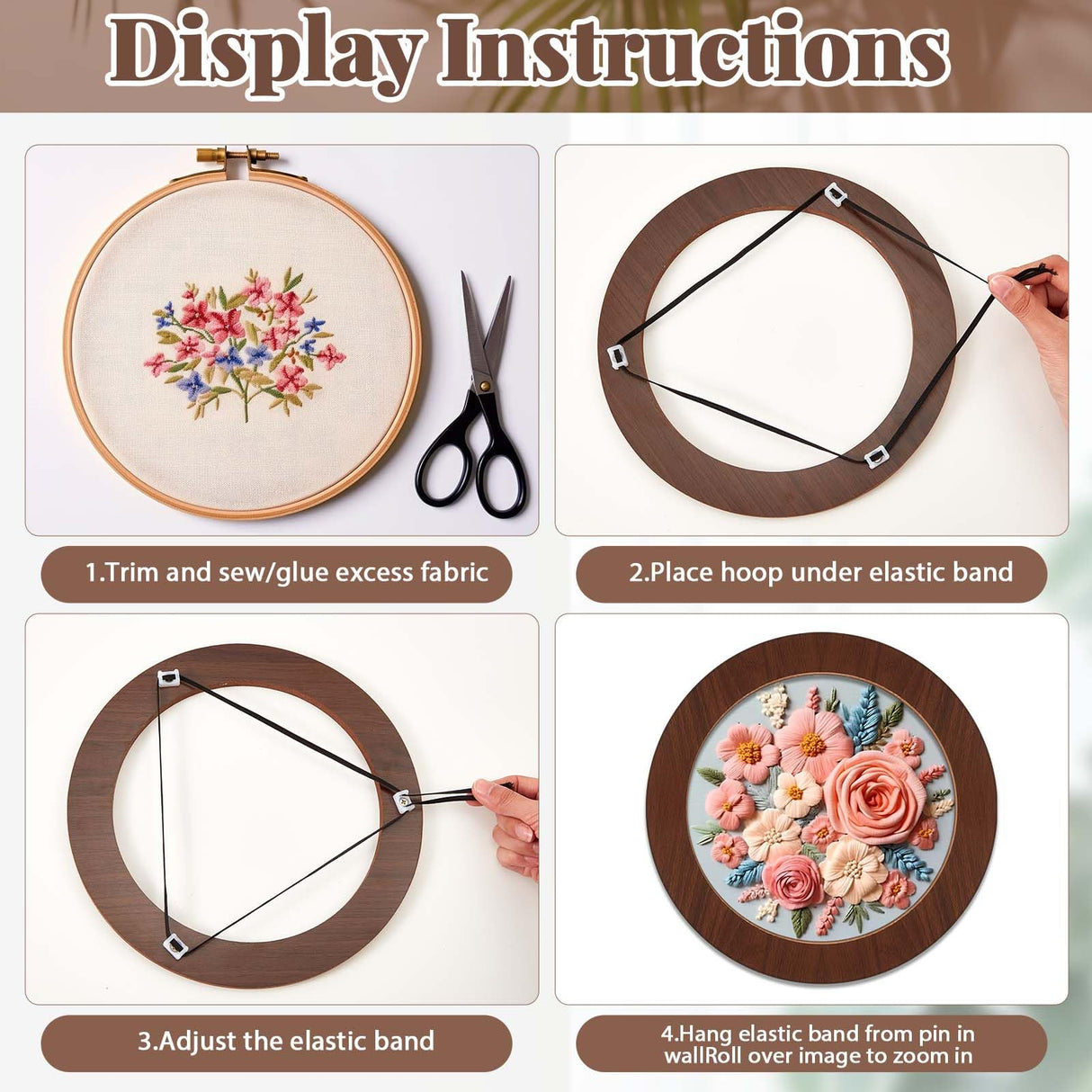 Display Instructions

1.Trim and sew/glue excess fabric

2.Place hoop under elastic band

3.Adjust the elastic band

4.Hang elastic band from pin in wallRoll over image to zoom in