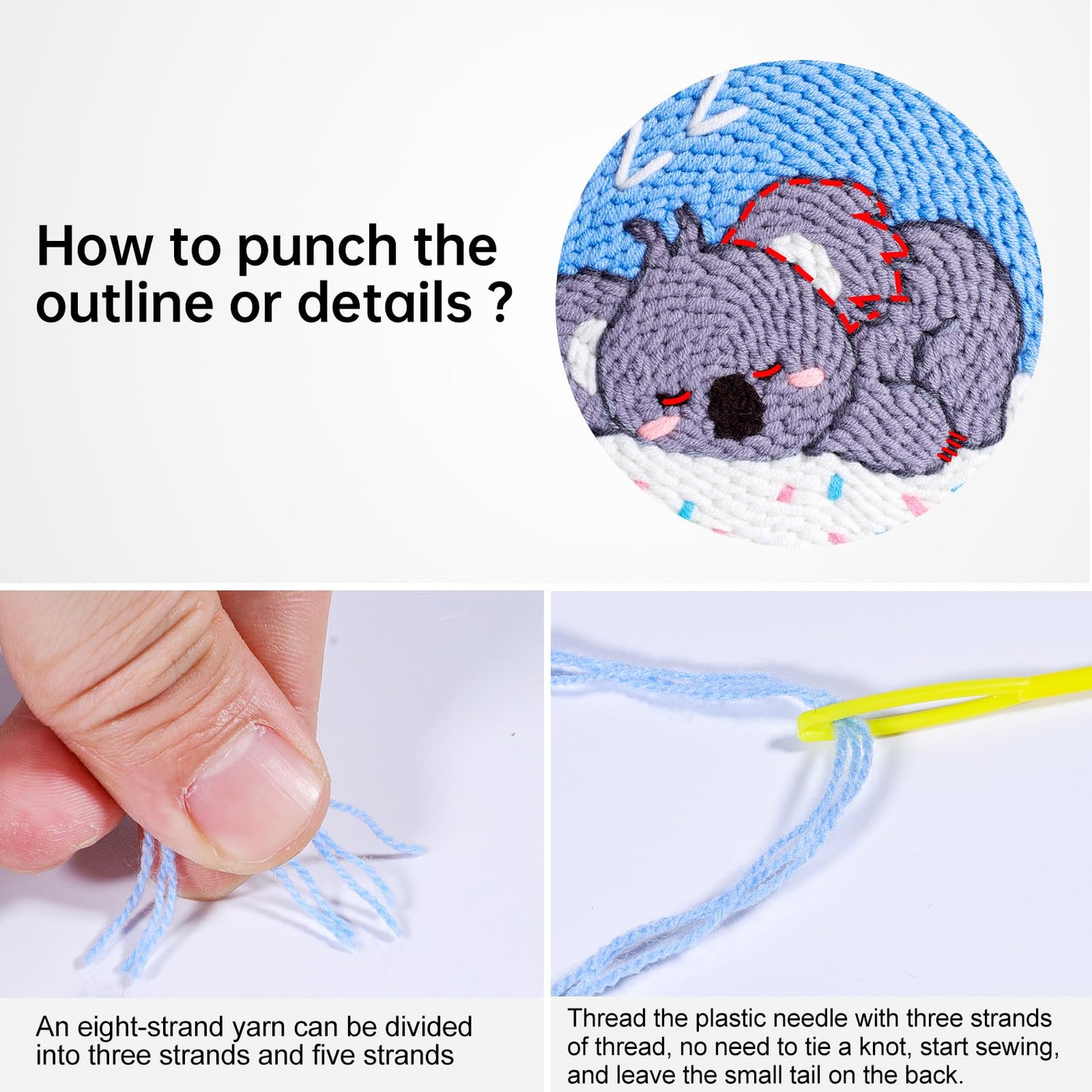 How to punch the outline or details ?

An eight-strand yarn can be divided into three strands and five strands

Thread the plastic needle with three strands of thread, no need to tie a knot, start sewing, and leave the small tail on the back.