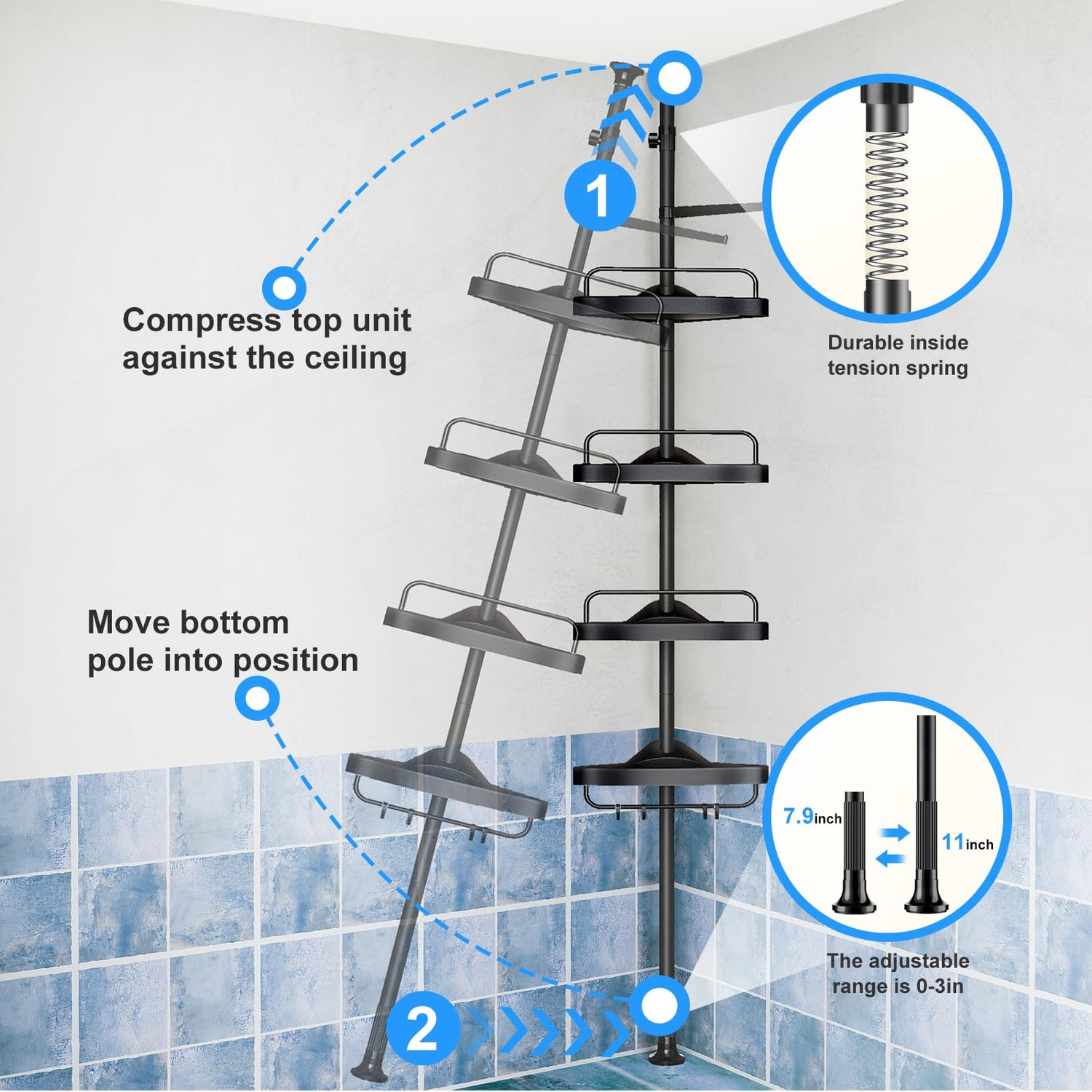 1

Compress top unit against the ceiling

Durable inside tension spring

Move bottom pole into position

7.9inch

11inch

The adjustable range is 0-3in

2