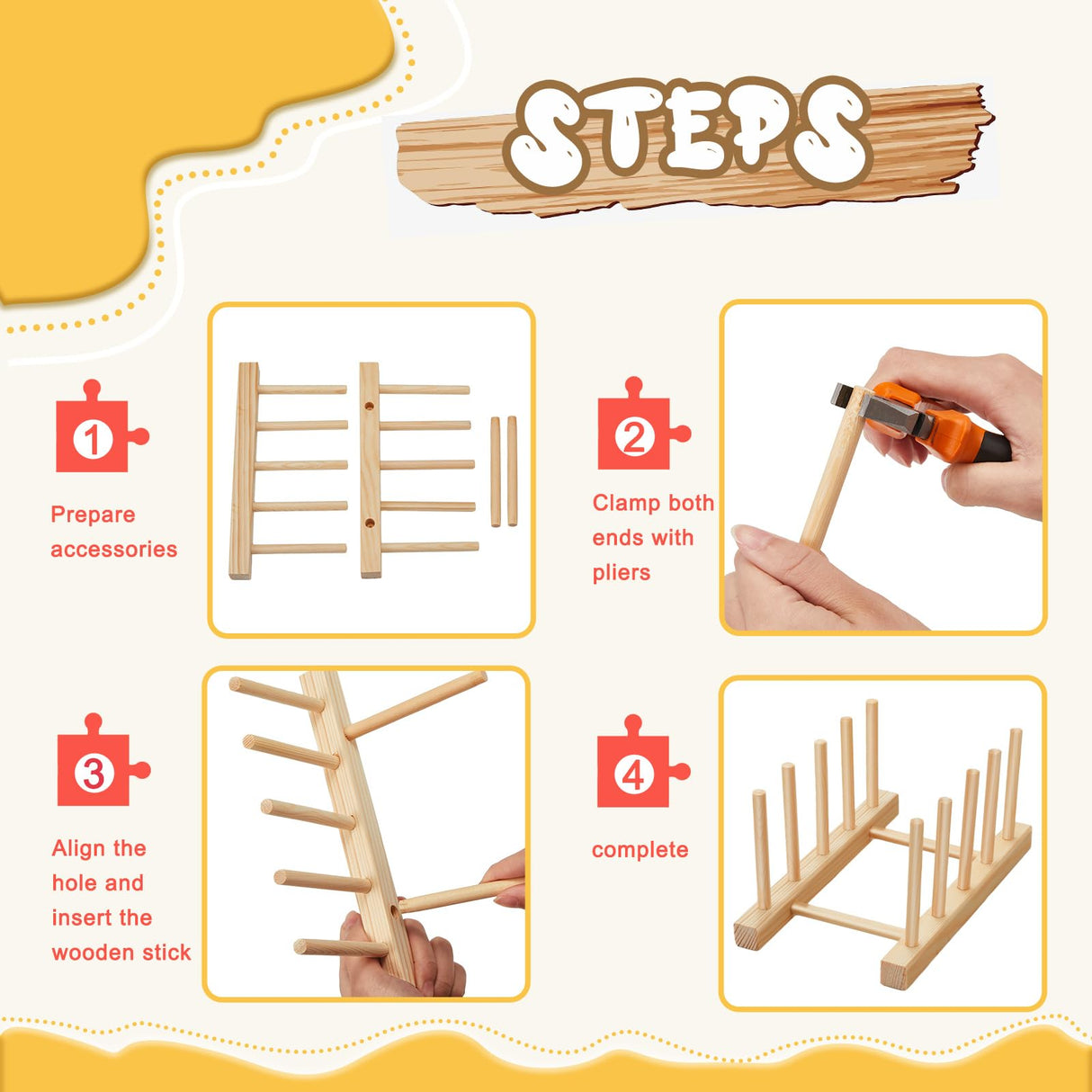 STEPS

1

Prepare accessories

2

Clamp both ends with pliers

3

Align the hole and insert the wooden stick

4

complete