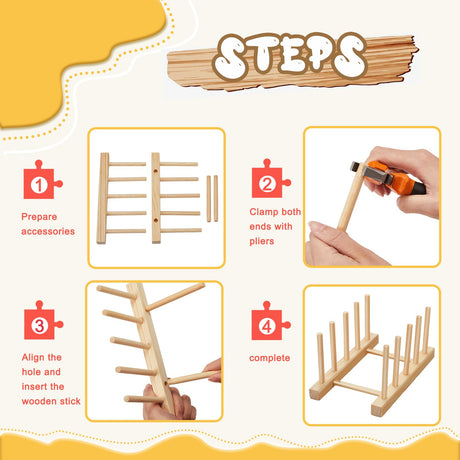 STEPS

1
Prepare accessories

2
Clamp both ends with pliers

3
Align the hole and insert the wooden stick

4
complete