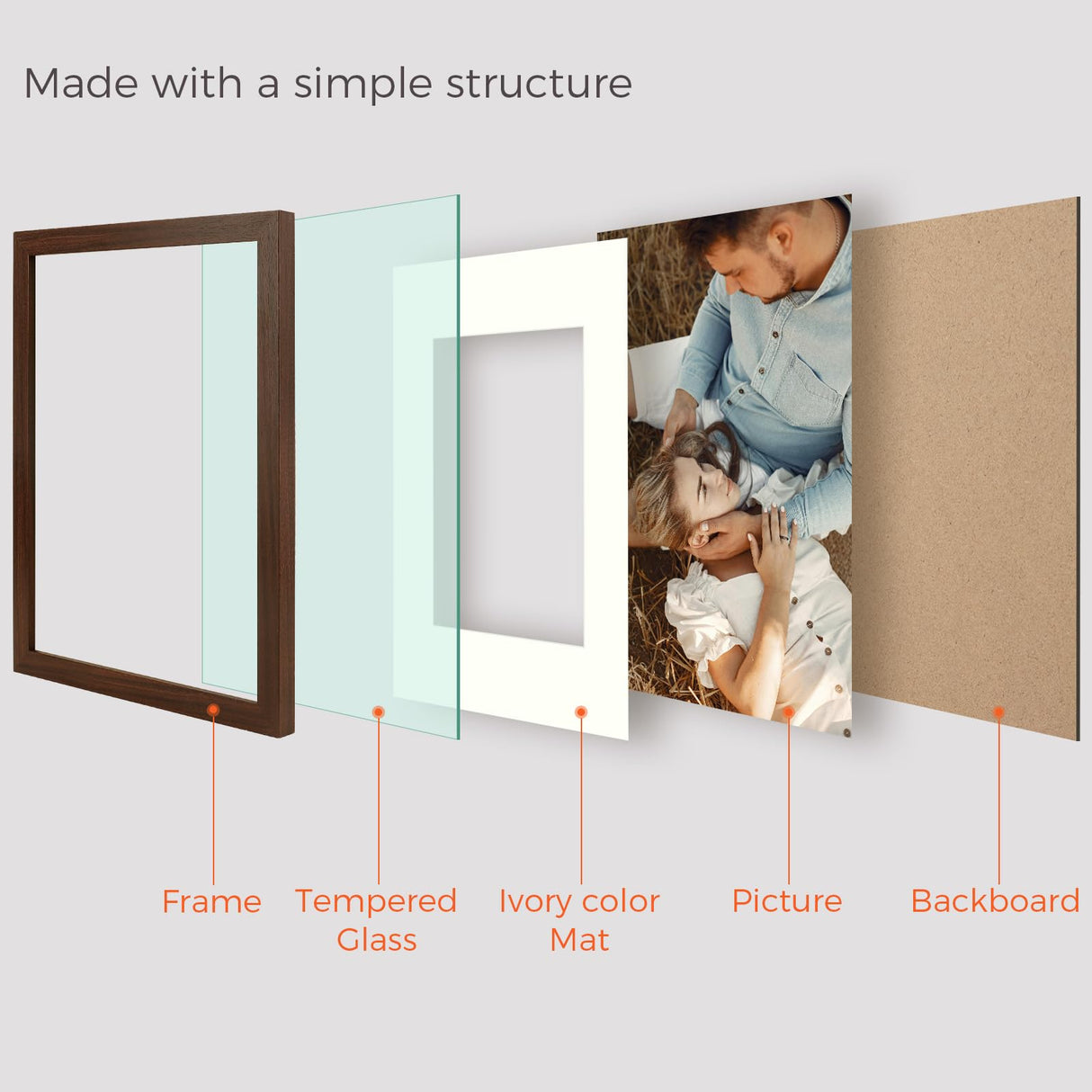 Made with a simple structure

Frame

Tempered Glass

Ivory color Mat

Picture

Backboard