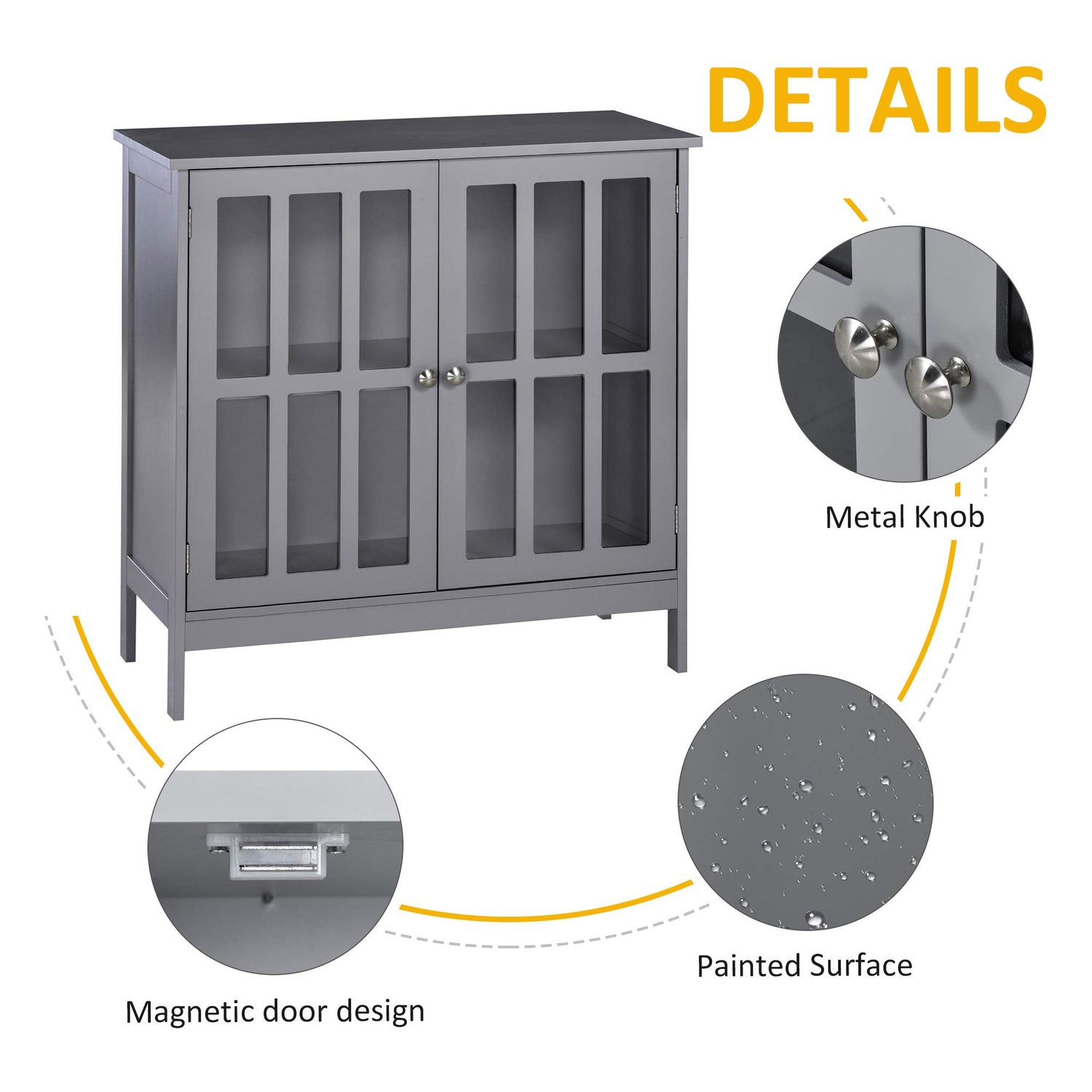 DETAILS

Metal Knob

Painted Surface

Magnetic door design