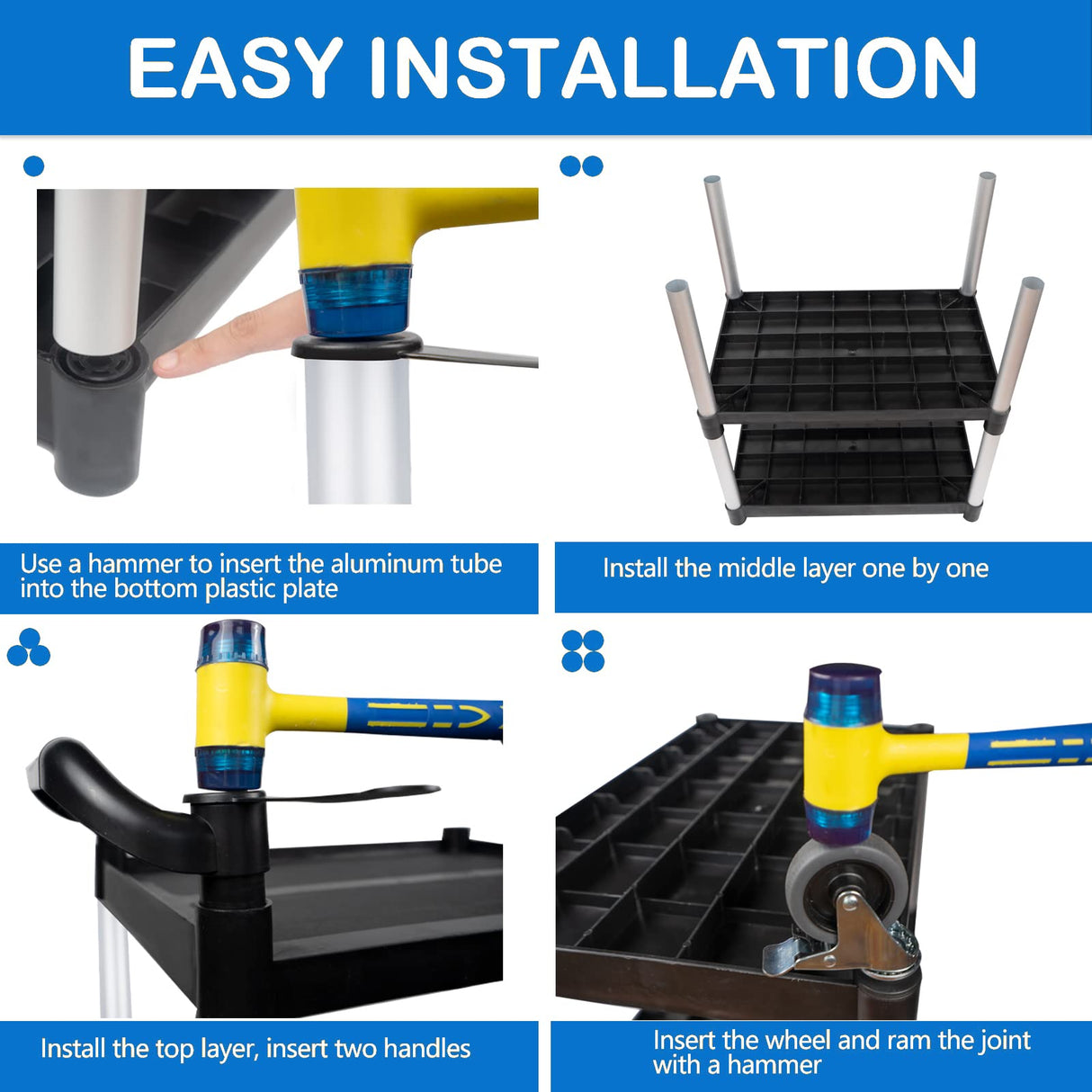 EASY INSTALLATION

Use a hammer to insert the aluminum tube into the bottom plastic plate

Install the middle layer one by one

Install the top layer, insert two handles

Insert the wheel and ram the joint with a hammer