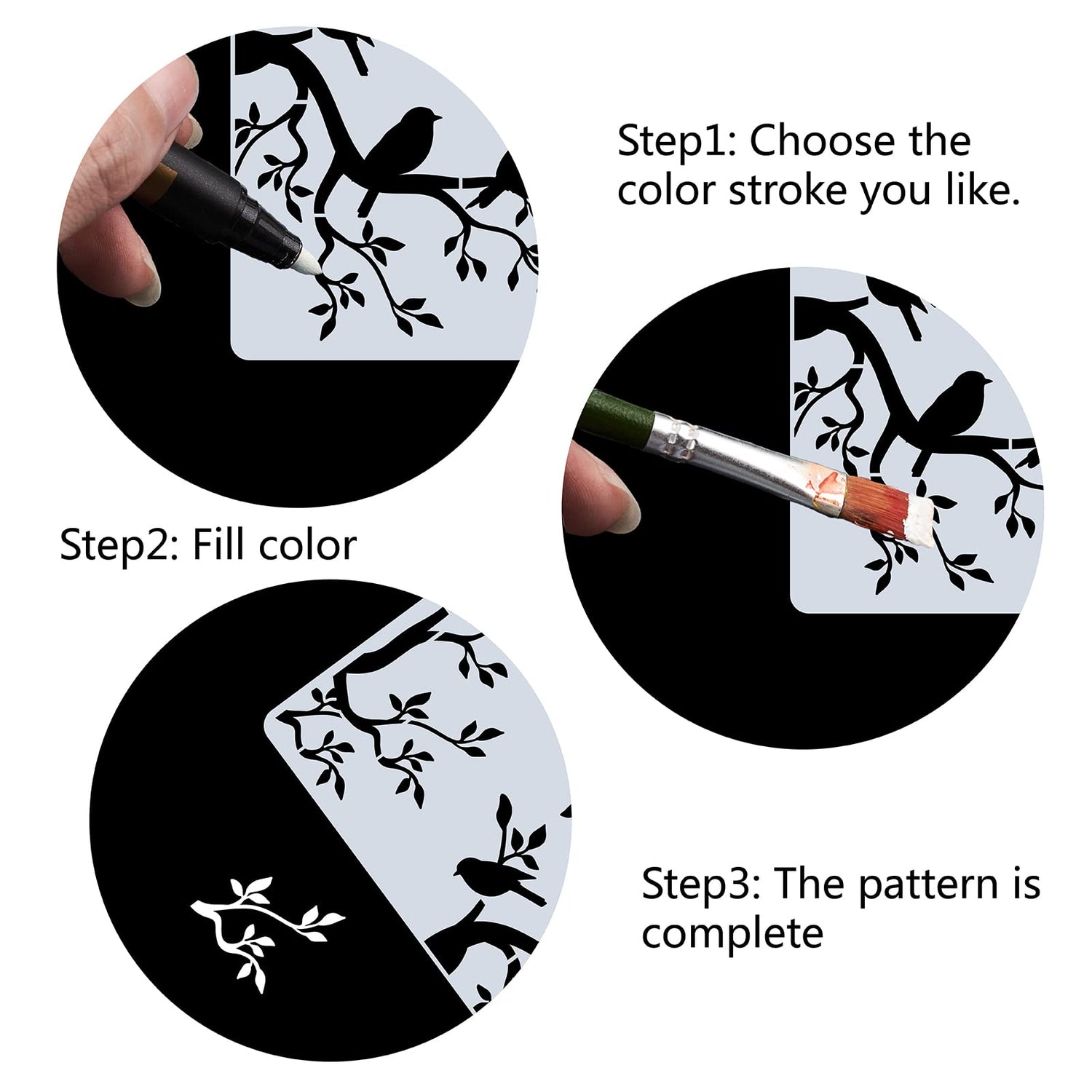 Step1: Choose the color stroke you like.

Step2: Fill color

Step3: The pattern is complete