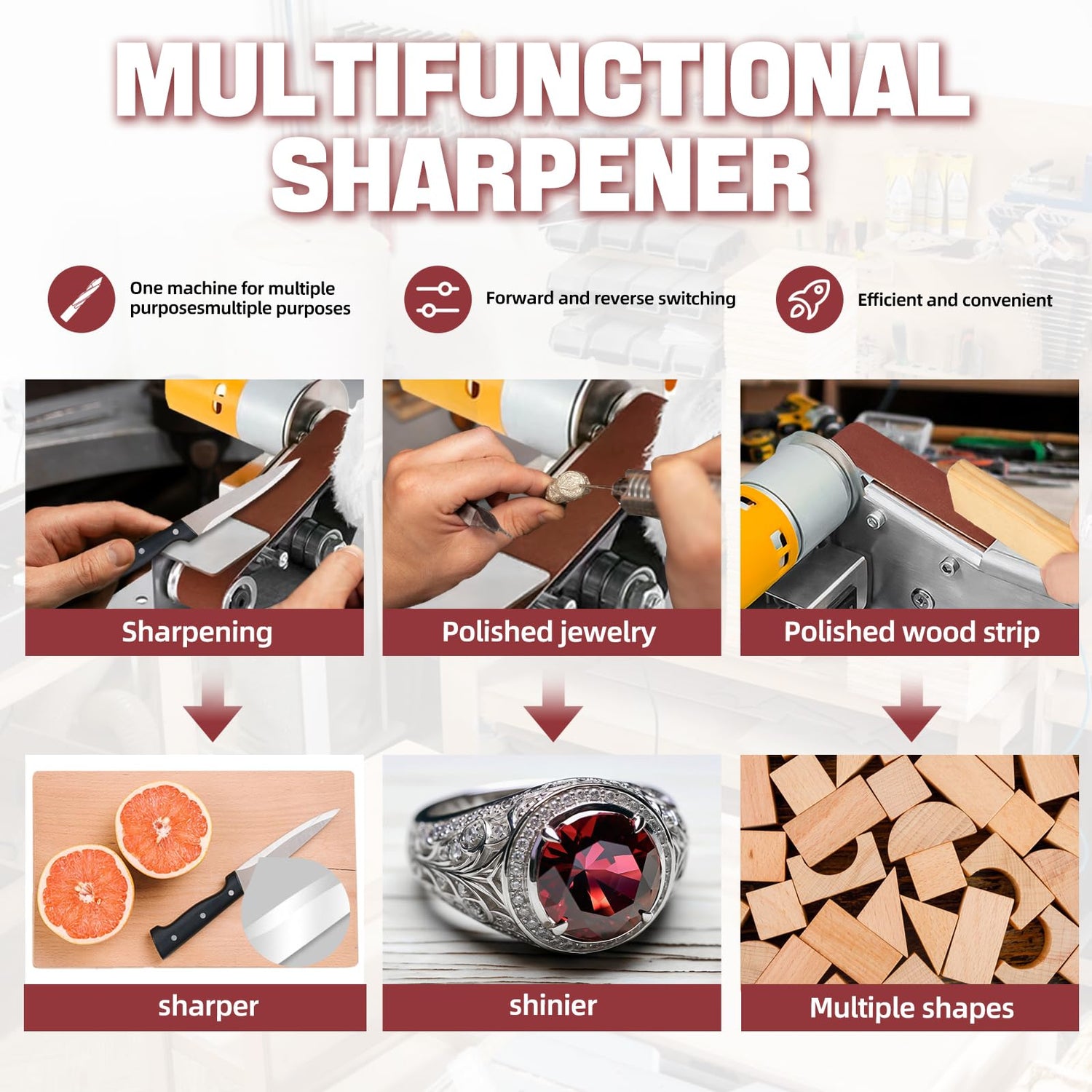 MULTIFUNCTIONAL SHARPENER

One machine for multiple purposesmultiple purposes

Forward and reverse switching

Efficient and convenient

Sharpening

Polished jewelry

Polished wood strip

sharper

shinier

Multiple shapes