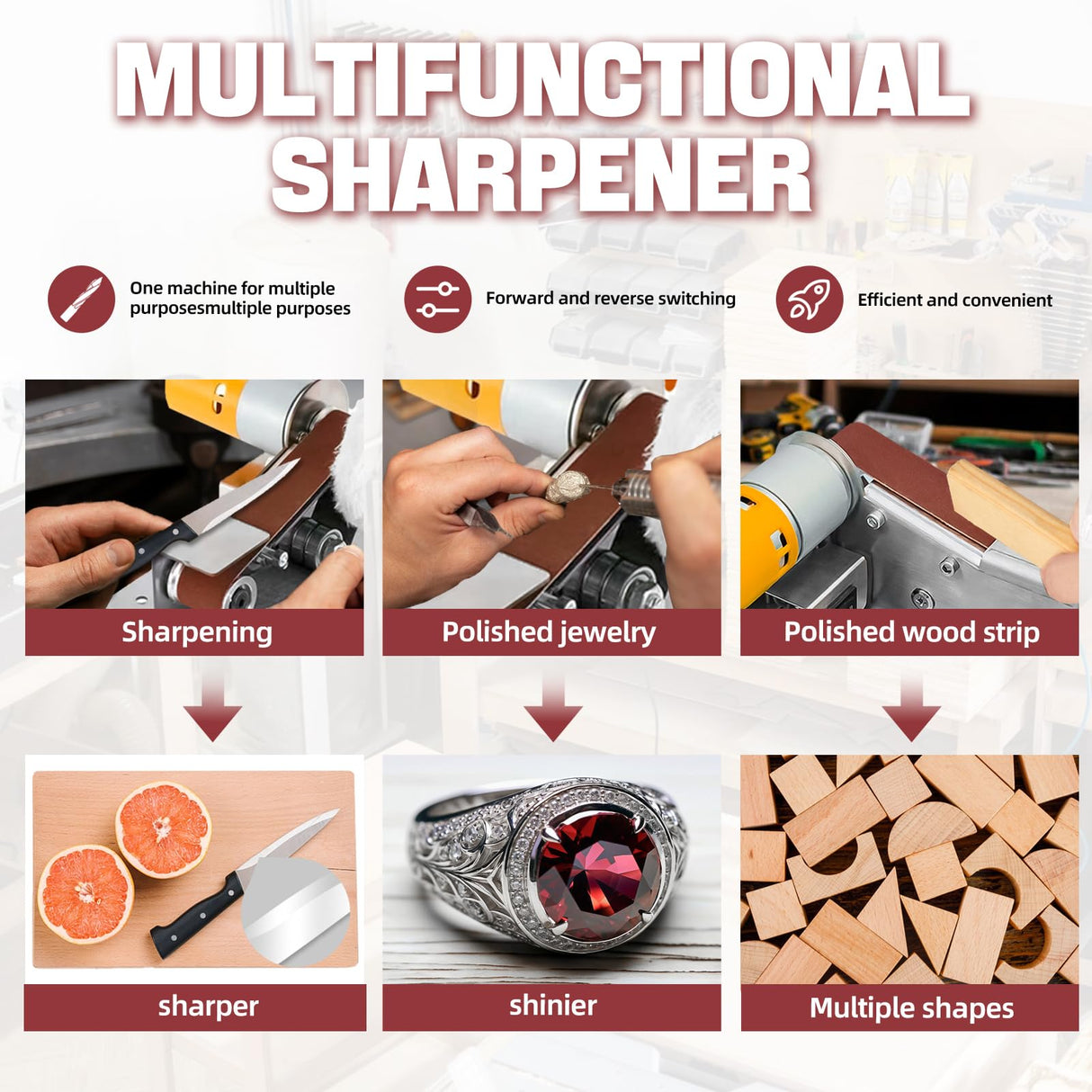 MULTIFUNCTIONAL SHARPENER

One machine for multiple purposesmultiple purposes

Forward and reverse switching

Efficient and convenient

Sharpening

Polished jewelry

Polished wood strip

sharper

shinier

Multiple shapes