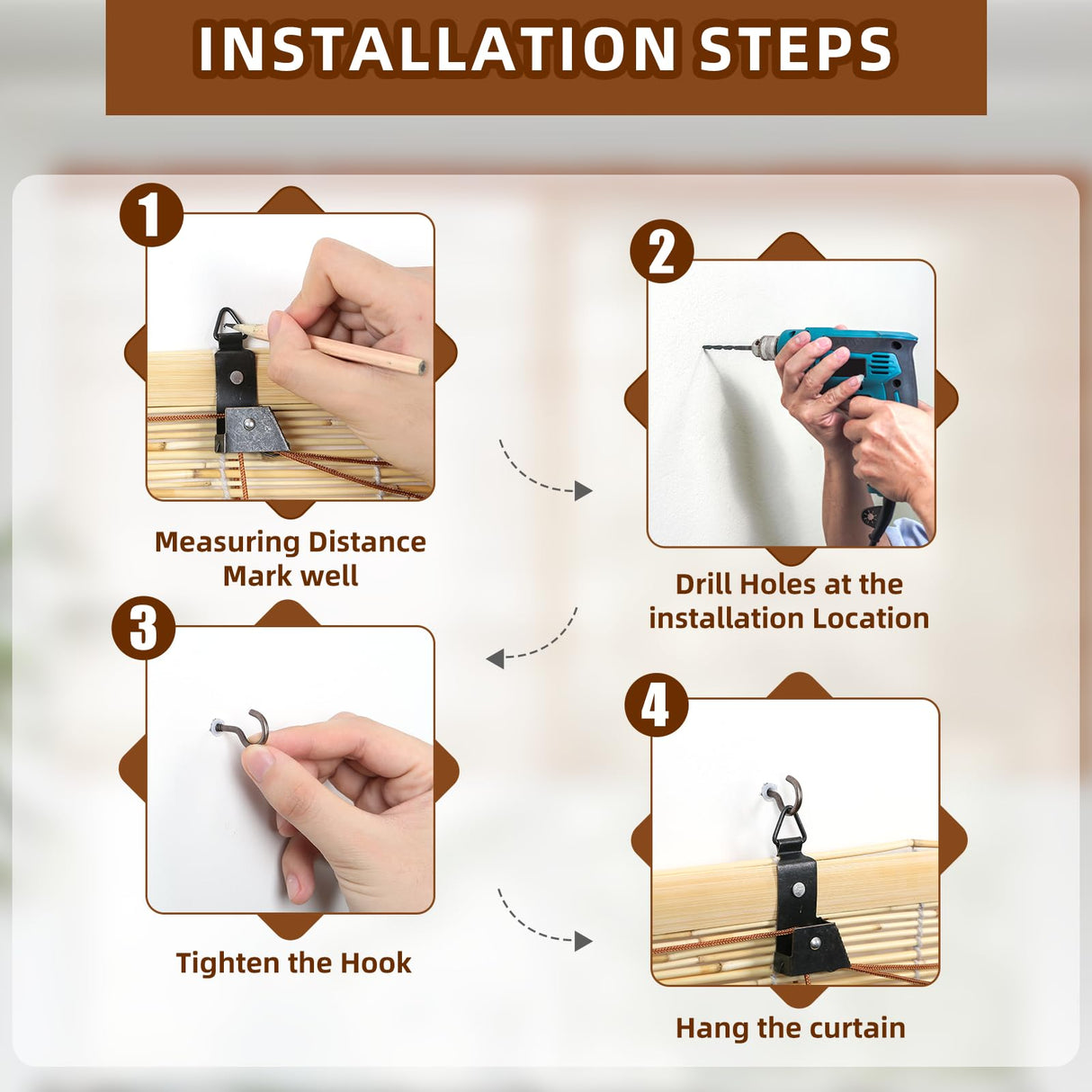 INSTALLATION STEPS

1

Measuring Distance
Mark well

2

Drill Holes at the installation Location

3

Tighten the Hook

4

Hang the curtain