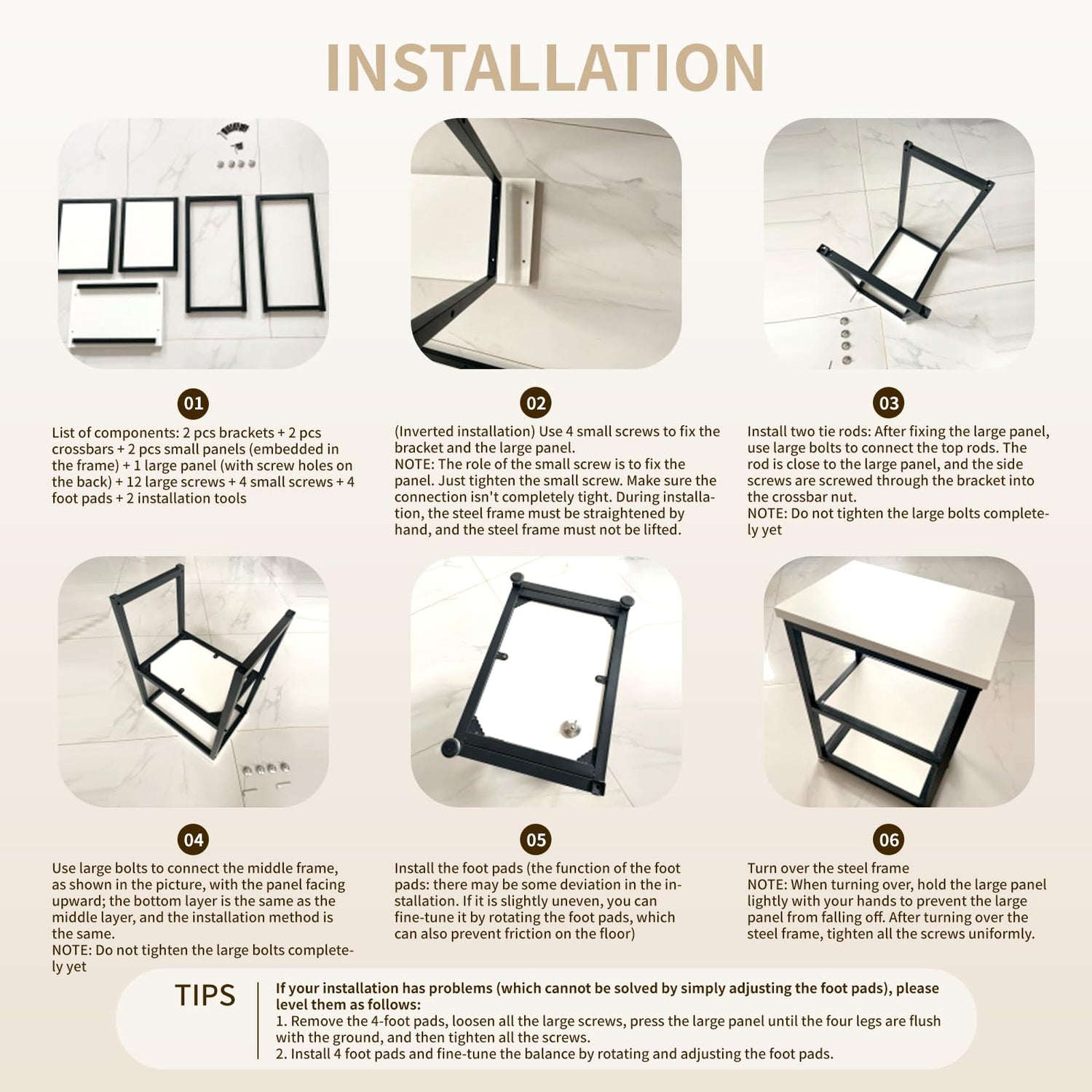 INSTALLATION

01

List of components: 2 pcs brackets + 2 pcs crossbars + 2 pcs small panels (embedded in the frame) + 1 large panel (with screw holes on the back) + 12 large screws + 4 small screws + 4 foot pads + 2 installation tools

02

(Inverted installation) Use 4 small screws to fix the bracket and the large panel.
NOTE: The role of the small screw is to fix the panel. Just tighten the small screw. Make sure the connection isn't completely tight. During installation, the steel frame must be straightened by hand, and the steel frame must not be lifted.

03

Install two tie rods: After fixing the large panel, use large bolts to connect the top rods. The rod is close to the large panel, and the side screws are screwed through the bracket into the crossbar nut.
NOTE: Do not tighten the large bolts completely yet

04

Use large bolts to connect the middle frame, as shown in the picture, with the panel facing upward; the bottom layer is the same as the middle layer, and the installation method is the same.
NOTE: Do not tighten the large bolts completely yet

05

Install the foot pads (the function of the foot pads: there may be some deviation in the installation. If it is slightly uneven, you can fine-tune it by rotating the foot pads, which can also prevent friction on the floor)

06

Turn over the steel frame
NOTE: When turning over, hold the large panel lightly with your hands to prevent the large panel from falling off. After turning over the steel frame, tighten all the screws uniformly.

TIPS

If your installation has problems (which cannot be solved by simply adjusting the foot pads), please level them as follows:
1. Remove the 4-foot pads, loosen all the large screws, press the large panel until the four legs are flush with the ground, and then tighten all the screws.
2. Install 4 foot pads and fine-tune the balance by rotating and adjusting the foot pads.