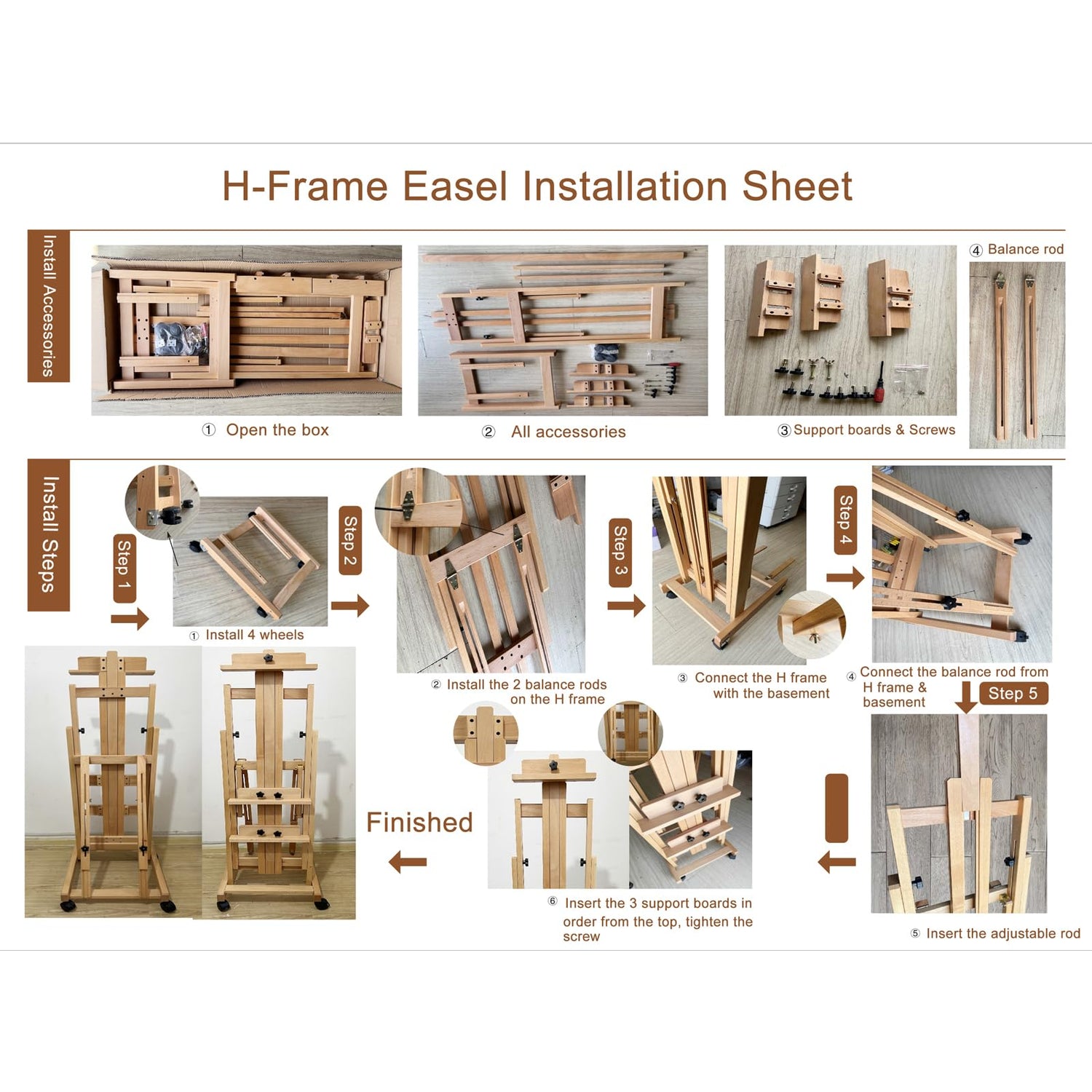 H-Frame Easel Installation Sheet

Install Accessories

① Open the box

② All accessories

③ Support boards & Screws

④ Balance rod

Install Steps

Step 1

① Install 4 wheels

Step 2

② Install the 2 balance rods on the H frame

Step 3

③ Connect the H frame with the basement

Step 4

④ Connect the balance rod from H frame & basement

Step 5

⑤ Insert the adjustable rod

⑥ Insert the 3 support boards in order from the top, tighten the screw

Finished